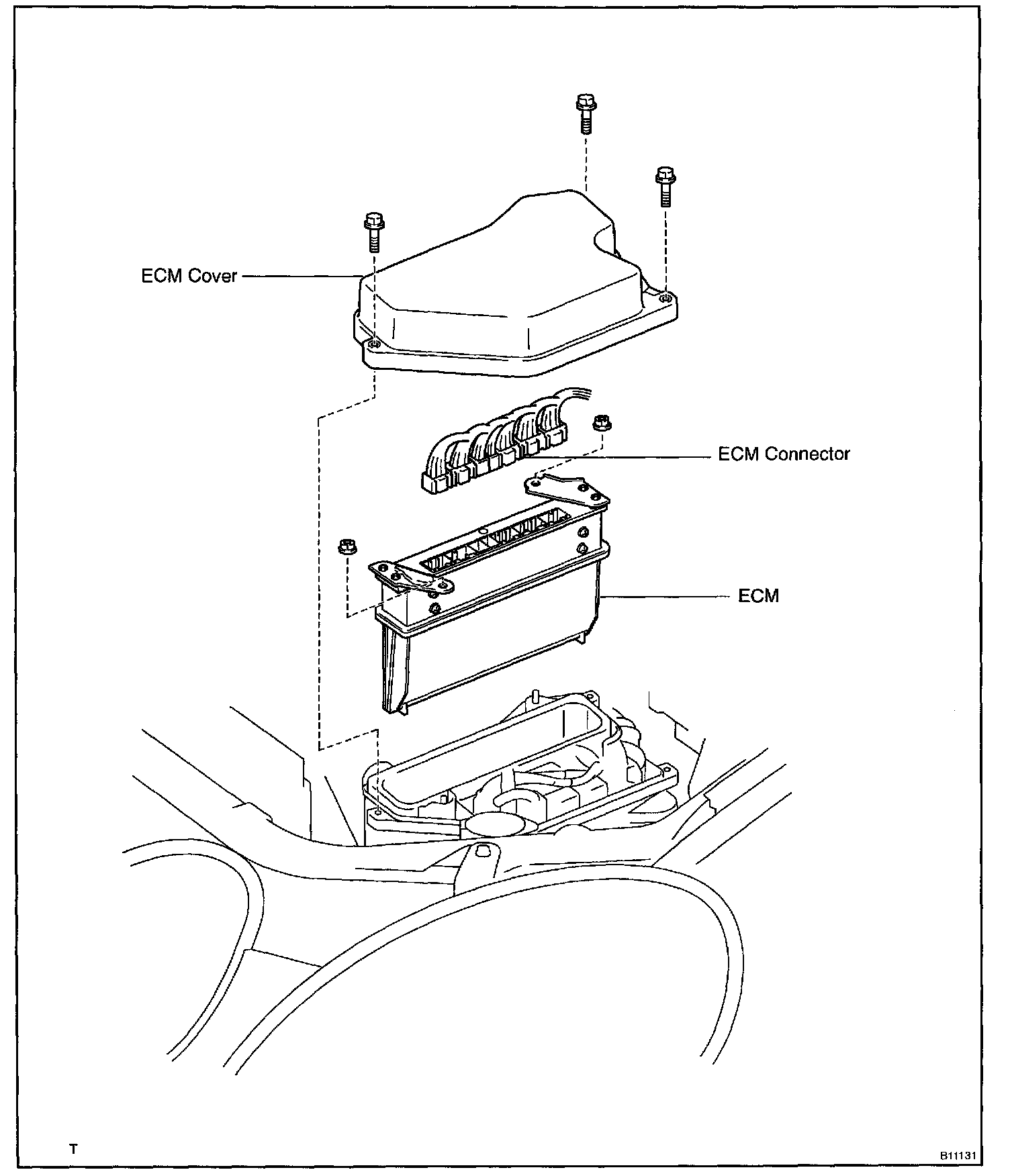 ECM Cover

ECM Connector

ECM

T

B11131