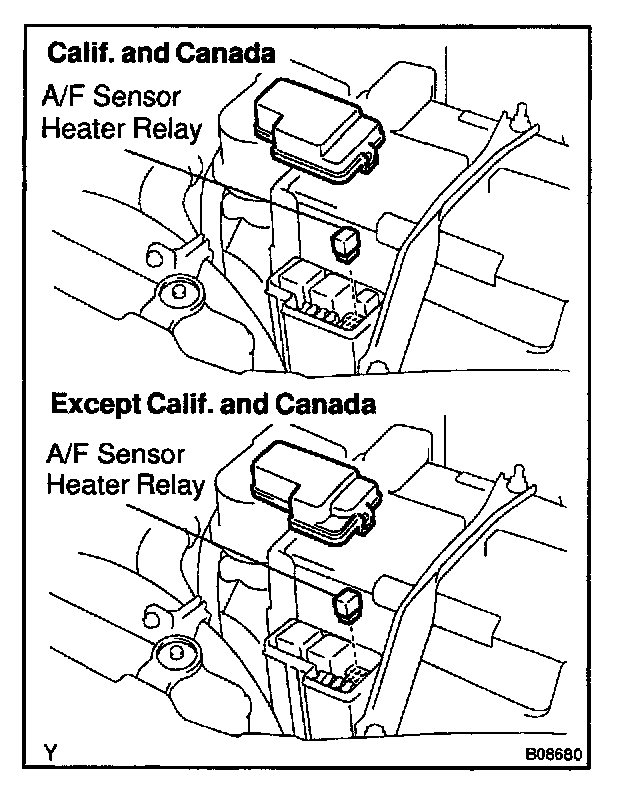 Calif. and Canada

A/F Sensor Heater Relay

Except Calif. and Canada

A/F Sensor Heater Relay

Y

B08680