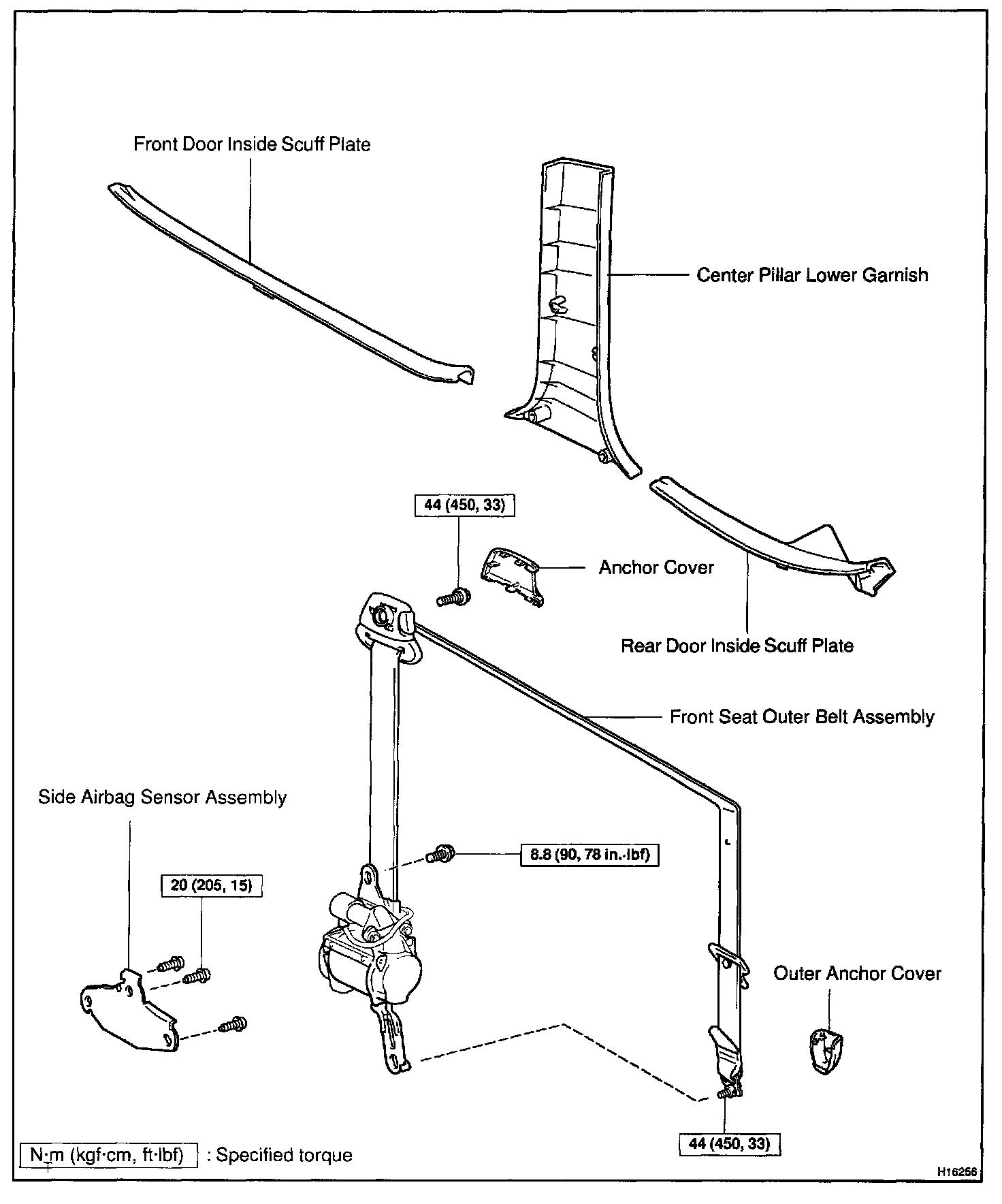 Front Door Inside Scuff Plate

Center Pillar Lower Garnish

44 (450, 33)

Anchor Cover

Rear Door Inside Scuff Plate

Front Seat Outer Belt Assembly

Side Airbag Sensor Assembly

8.8 (90, 78 in.·lbf)

20 (205, 15)

Outer Anchor Cover

44 (450, 33)

N·m (kgf·cm, ft·lbf) : Specified torque

H16256