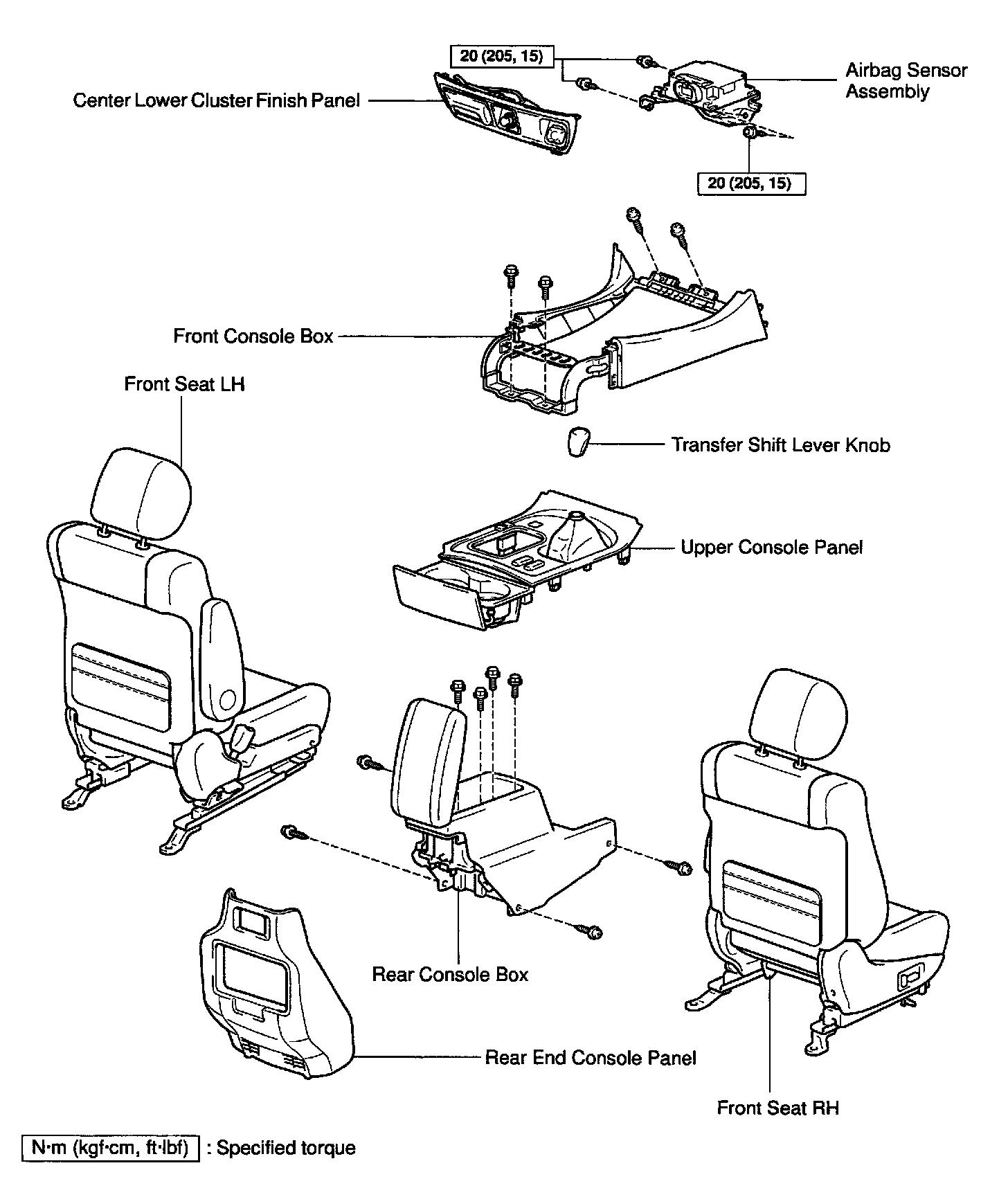 20 (205, 15)

Airbag Sensor Assembly

Center Lower Cluster Finish Panel

20 (205, 15)

Front Console Box

Front Seat LH

Transfer Shift Lever Knob

Upper Console Panel

Rear Console Box

Rear End Console Panel

Front Seat RH

N·m (kgf·cm, ft·lbf) : Specified torque