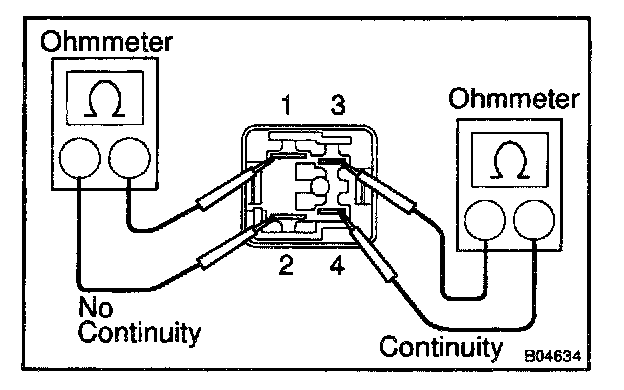 Ohmmeter

$\Omega$

1 3

Ohmmeter

$\Omega$

2 4

No Continuity

Continuity

B04634