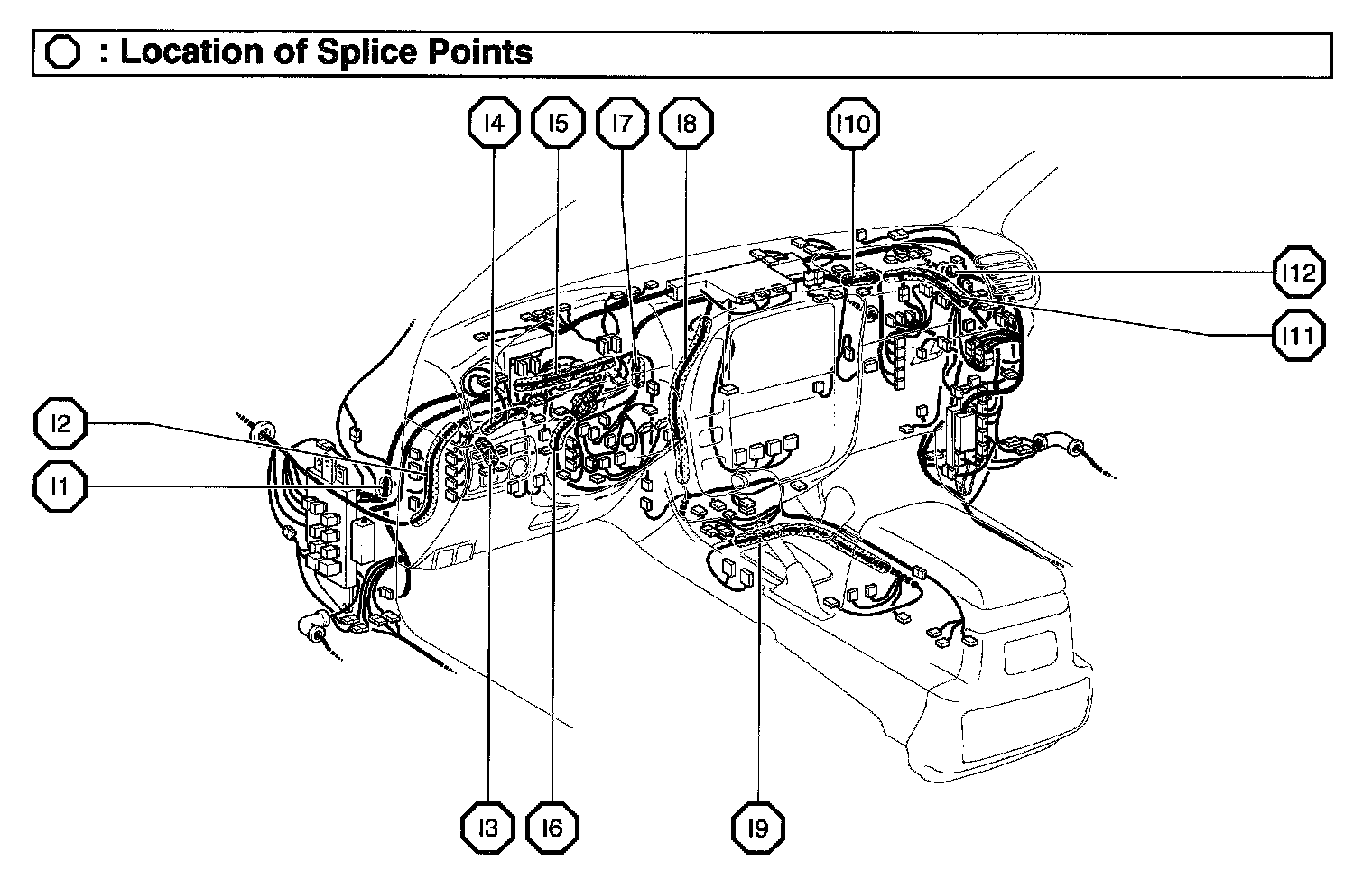 : Location of Splice Points

I4 I5 I7 I8 I10

I12

I11

I2

I1

I3 I6 I9