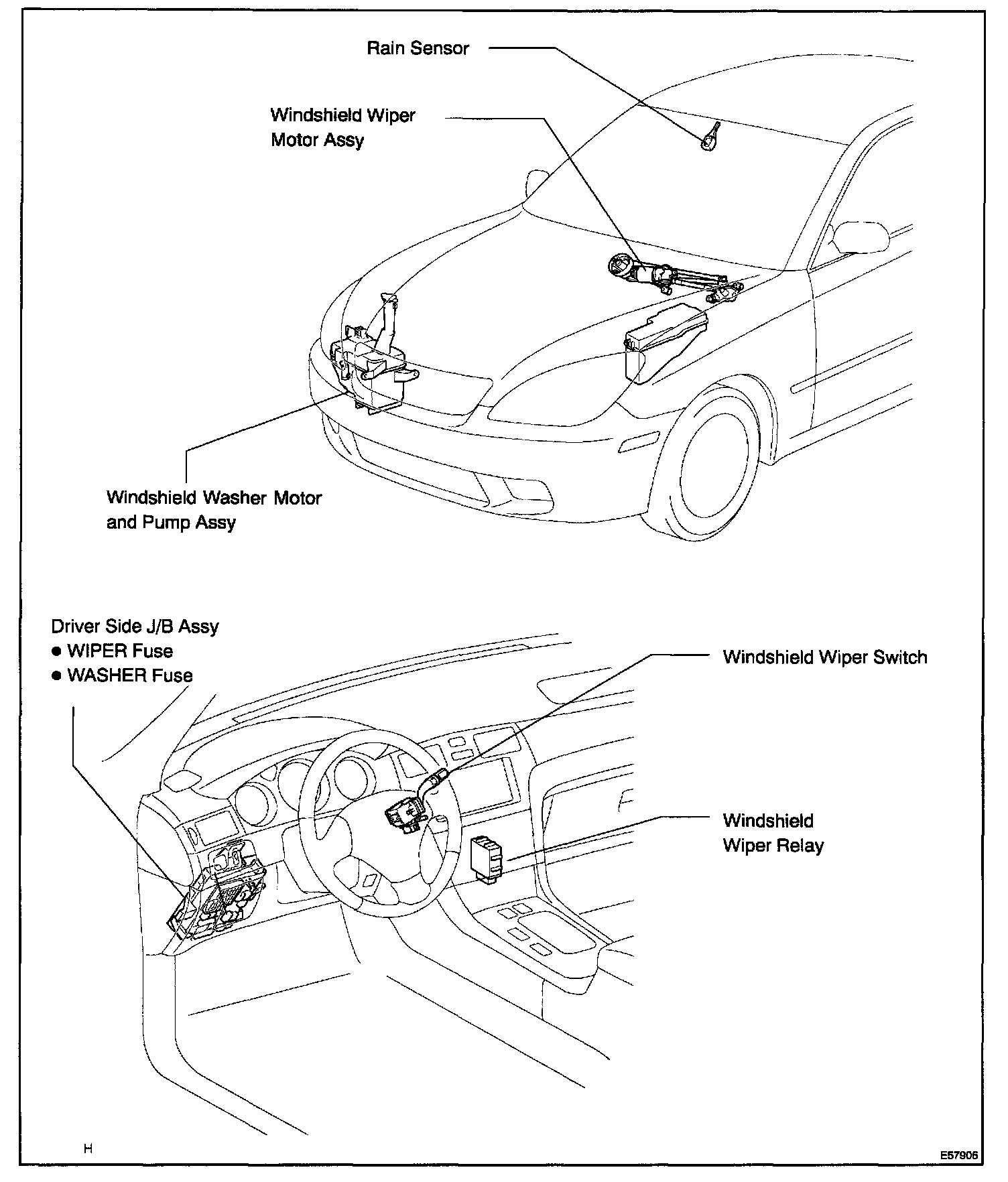 Rain Sensor

Windshield Wiper Motor Assy

Windshield Washer Motor and Pump Assy

Driver Side J/B Assy
● WIPER Fuse
● WASHER Fuse

Windshield Wiper Switch

Windshield Wiper Relay

H

E57906