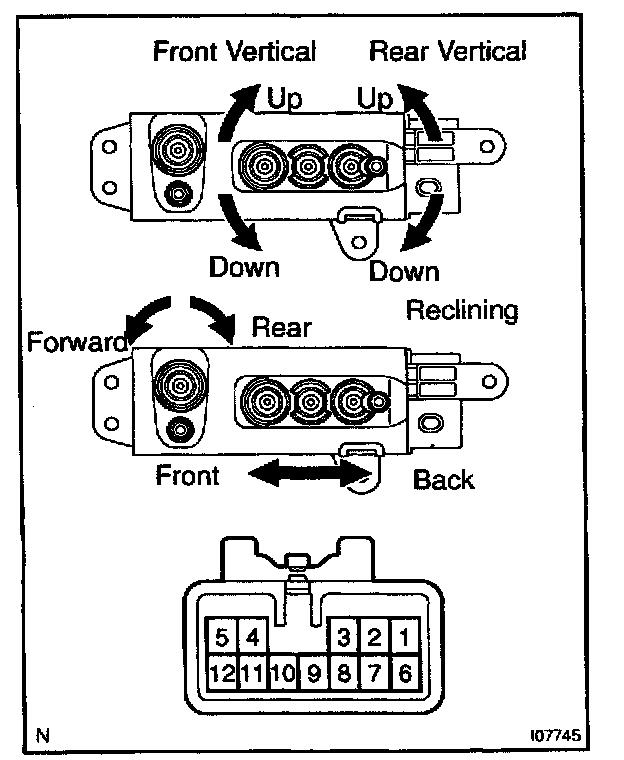 Front Vertical
Rear Vertical
Up
Up
Down
Down
Reclining
Forward
Rear
Front
Back

5 4 3 2 1
12 11 10 9 8 7 6

N
I07745