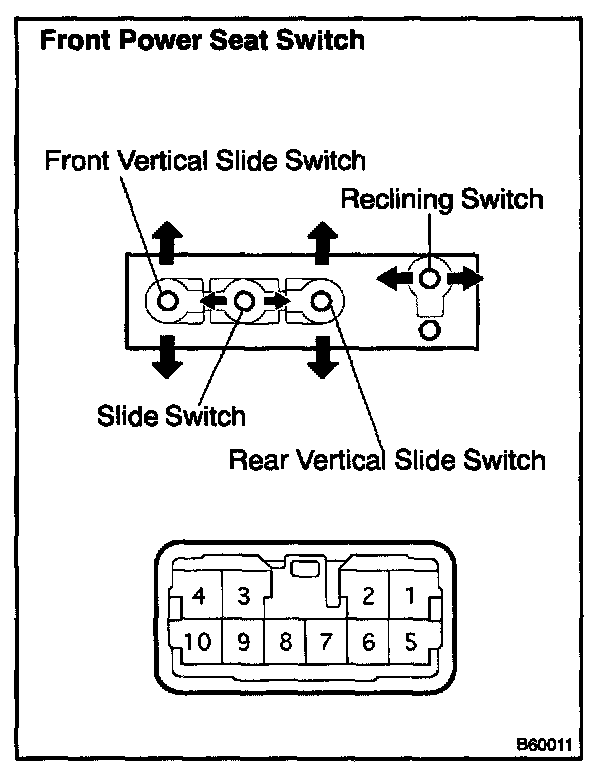 Front Power Seat Switch

Front Vertical Slide Switch

Reclining Switch

Slide Switch

Rear Vertical Slide Switch

4 3 2 1

10 9 8 7 6 5

B60011