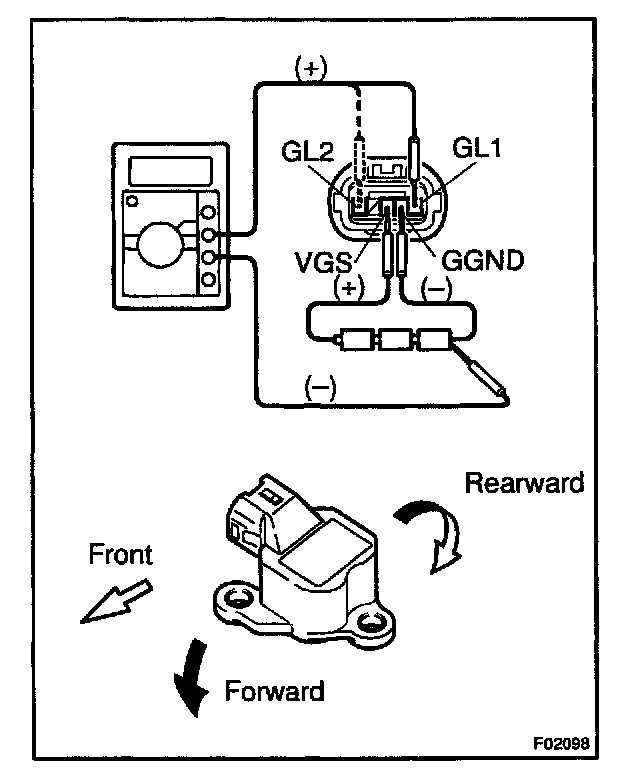 (+)
GL2
GL1
VGS
GGND
(+)
(−)
(−)
Rearward
Front
Forward
F02098