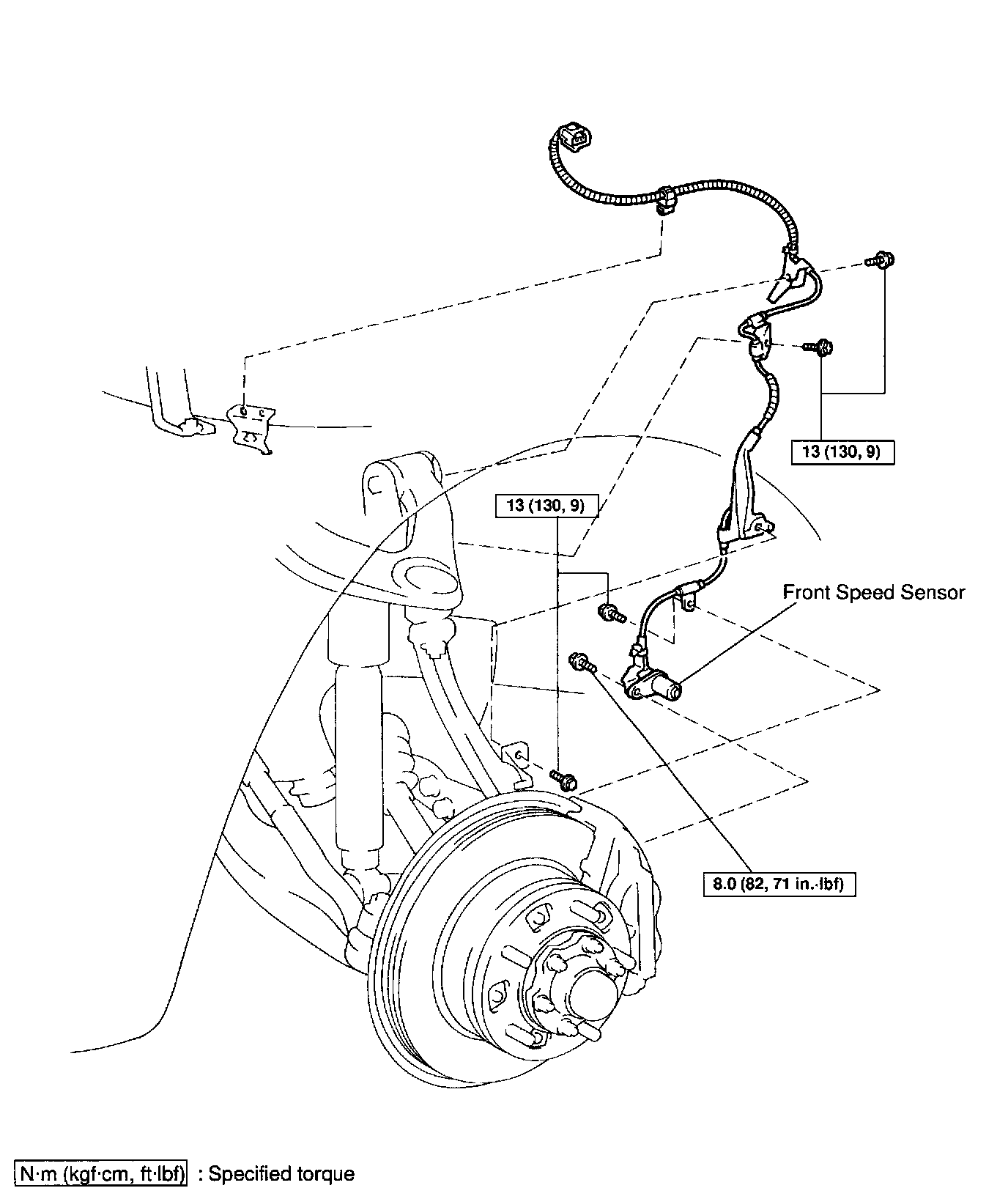 13 (130, 9)

13 (130, 9)

Front Speed Sensor

8.0 (82, 71 in.·lbf)

N·m (kgf·cm, ft·lbf) : Specified torque