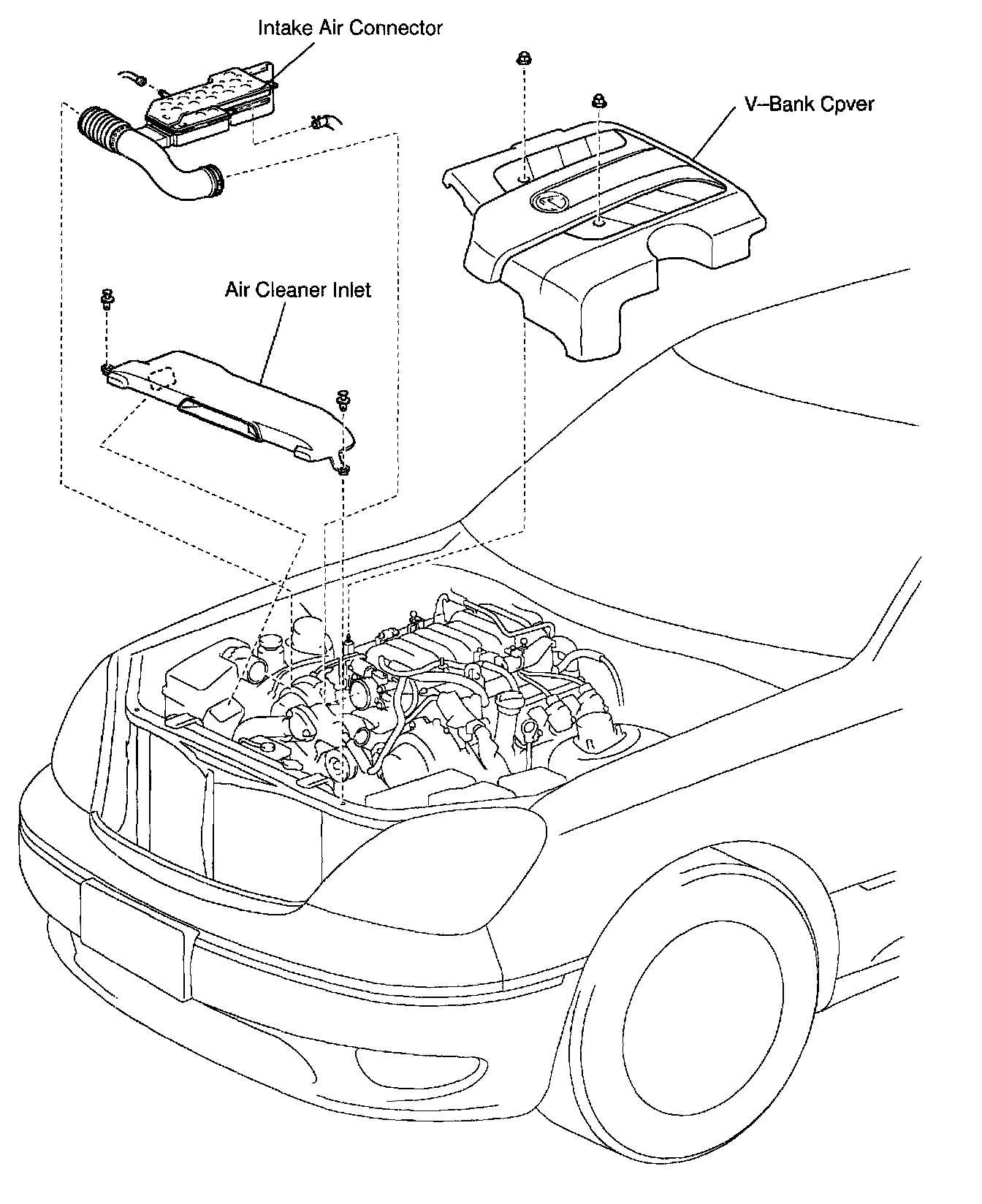 Intake Air Connector

V–Bank Cpver

Air Cleaner Inlet