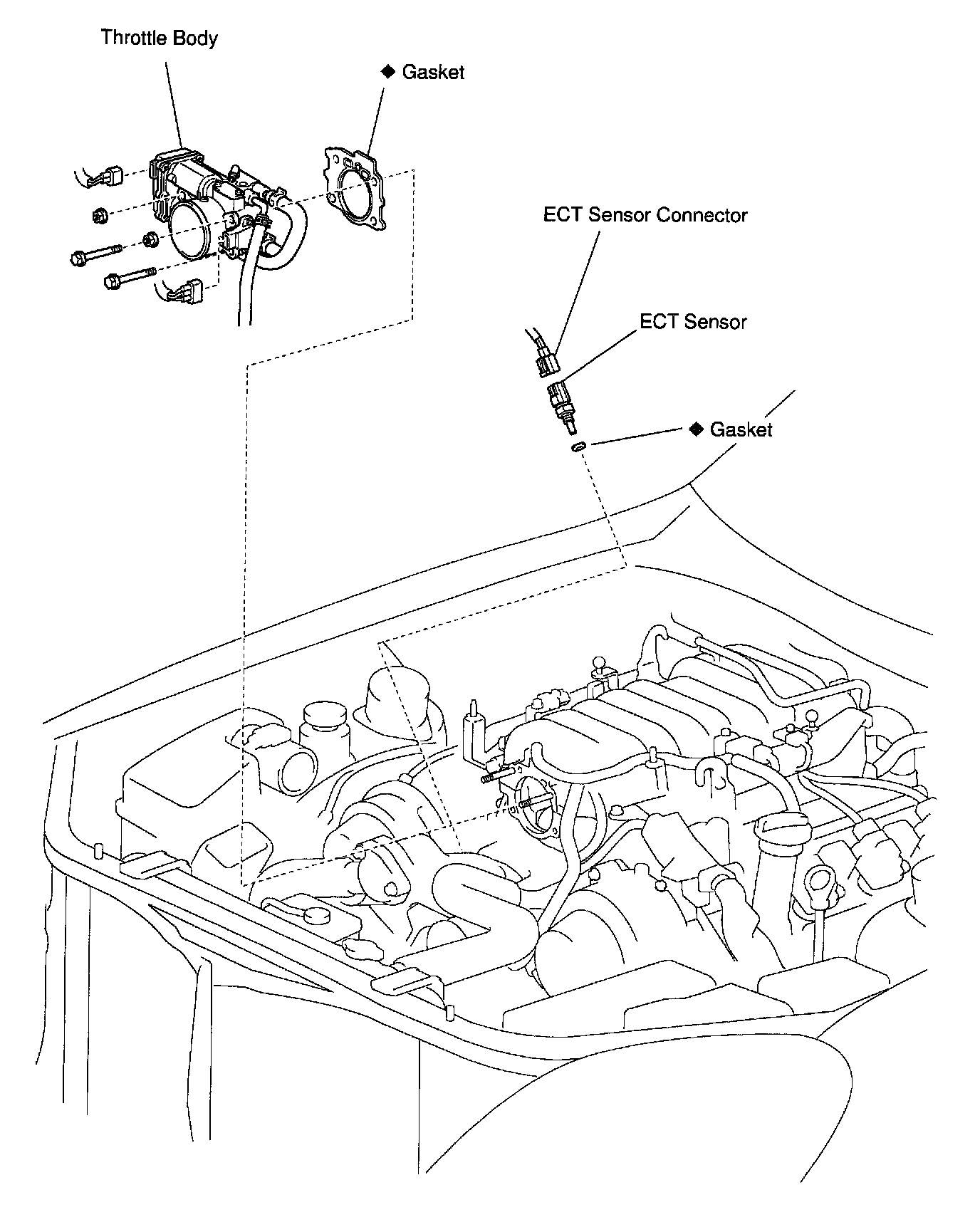 Throttle Body

◆ Gasket

ECT Sensor Connector

ECT Sensor

◆ Gasket