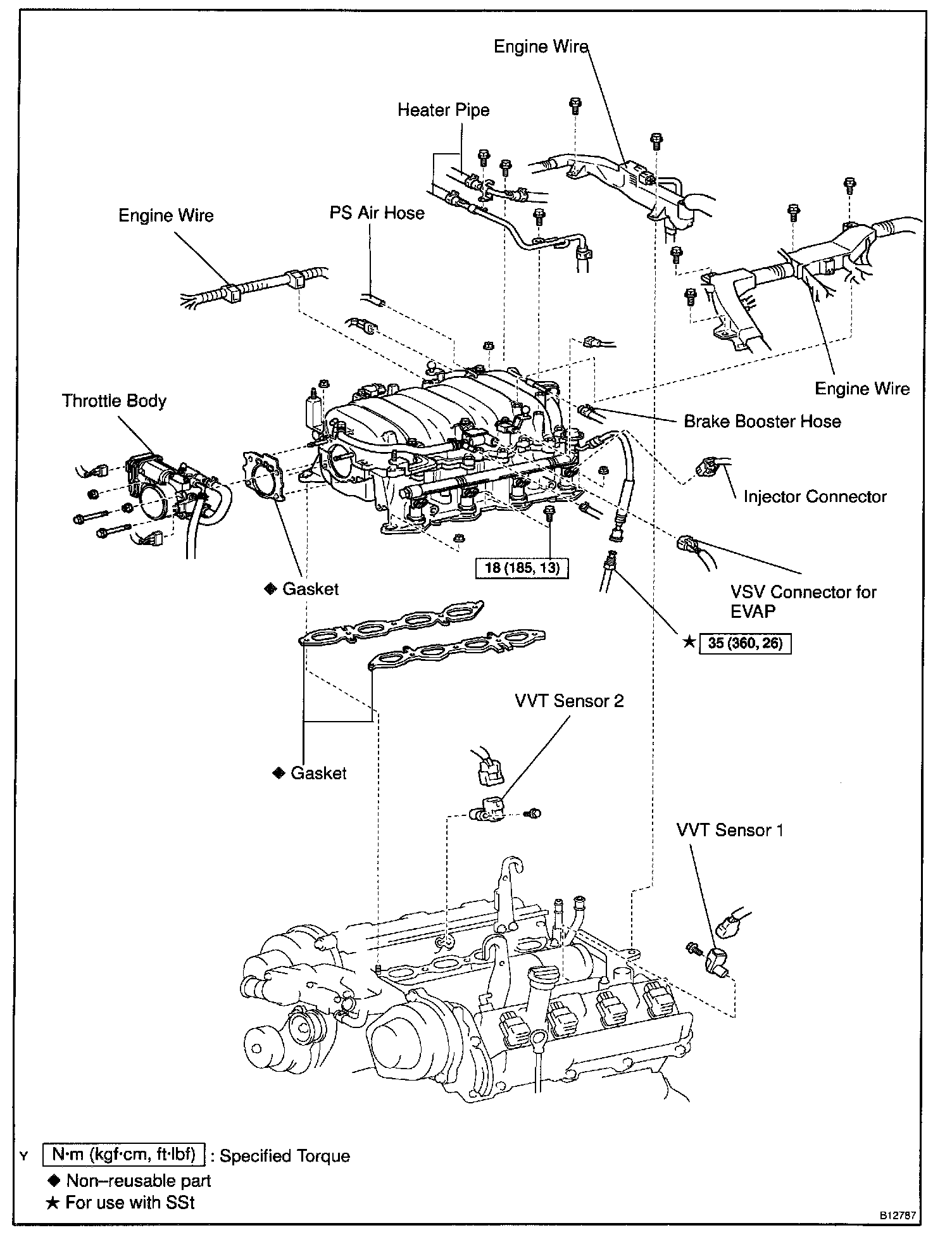 Engine Wire

Heater Pipe

Engine Wire

PS Air Hose

Engine Wire

Throttle Body

Brake Booster Hose

Injector Connector

18 (185, 13)

◆ Gasket

VSV Connector for EVAP

★ 35 (360, 26)

VVT Sensor 2

◆ Gasket

VVT Sensor 1

Y N·m (kgf·cm, ft·lbf) : Specified Torque
◆ Non–reusable part
★ For use with SSt

B12787