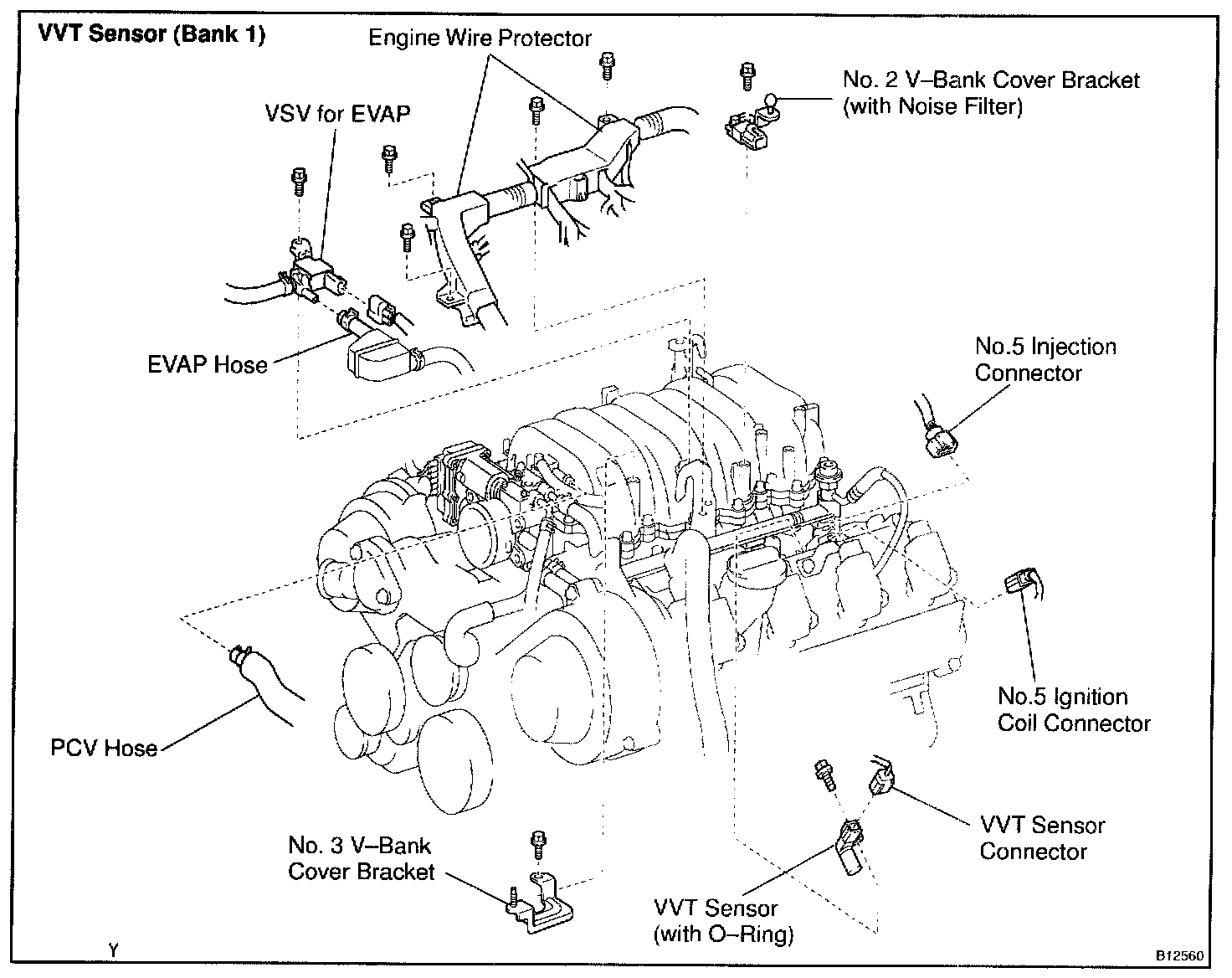 VVT Sensor (Bank 1)

Engine Wire Protector

No. 2 V–Bank Cover Bracket (with Noise Filter)

VSV for EVAP

EVAP Hose

No.5 Injection Connector

No.5 Ignition Coil Connector

PCV Hose

VVT Sensor Connector

No. 3 V–Bank Cover Bracket

VVT Sensor (with O–Ring)

Y

B12560