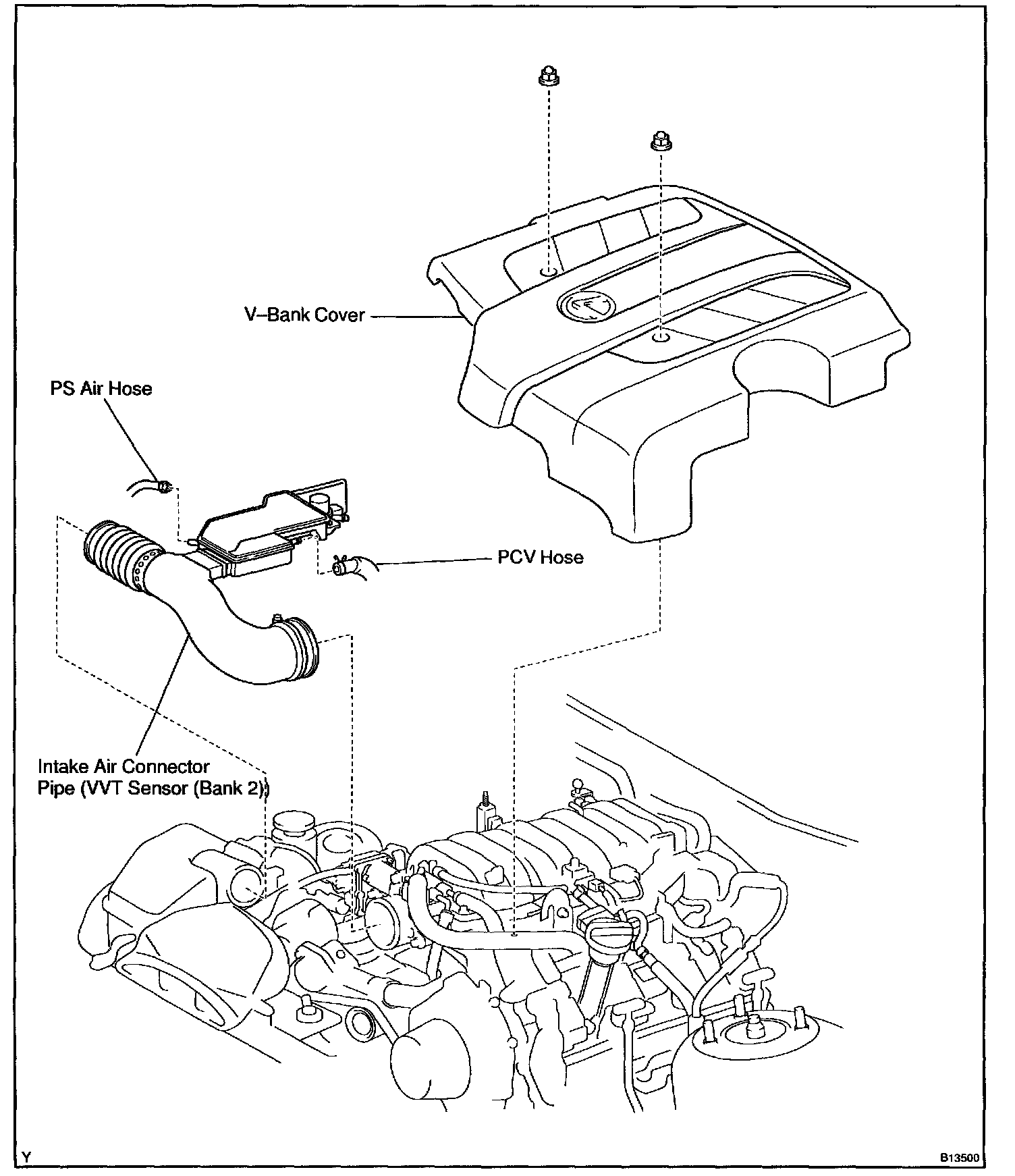 V–Bank Cover

PS Air Hose

PCV Hose

Intake Air Connector Pipe (VVT Sensor (Bank 2))

Y

B13500