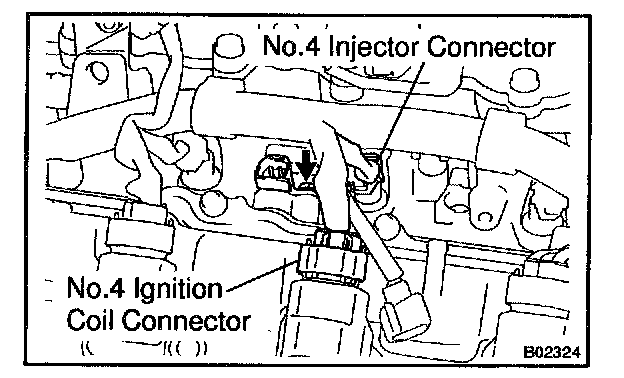 No.4 Injector Connector

No.4 Ignition Coil Connector

B02324