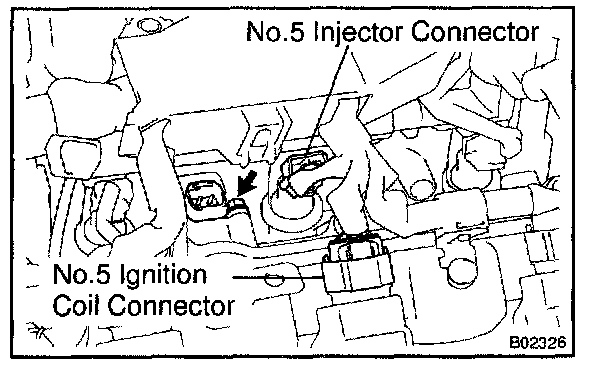 No.5 Injector Connector

No.5 Ignition Coil Connector

B02326