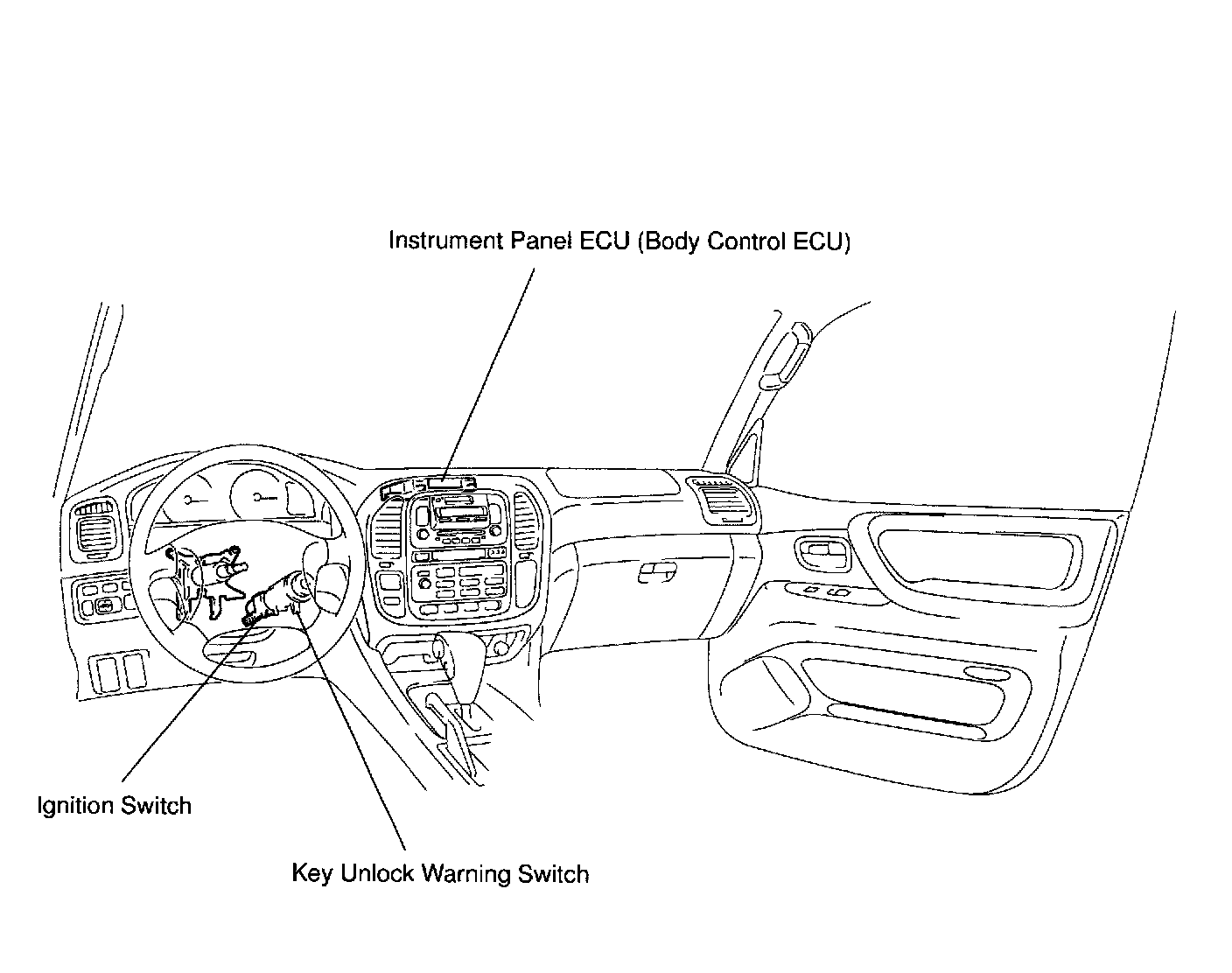 Instrument Panel ECU (Body Control ECU)

Ignition Switch

Key Unlock Warning Switch