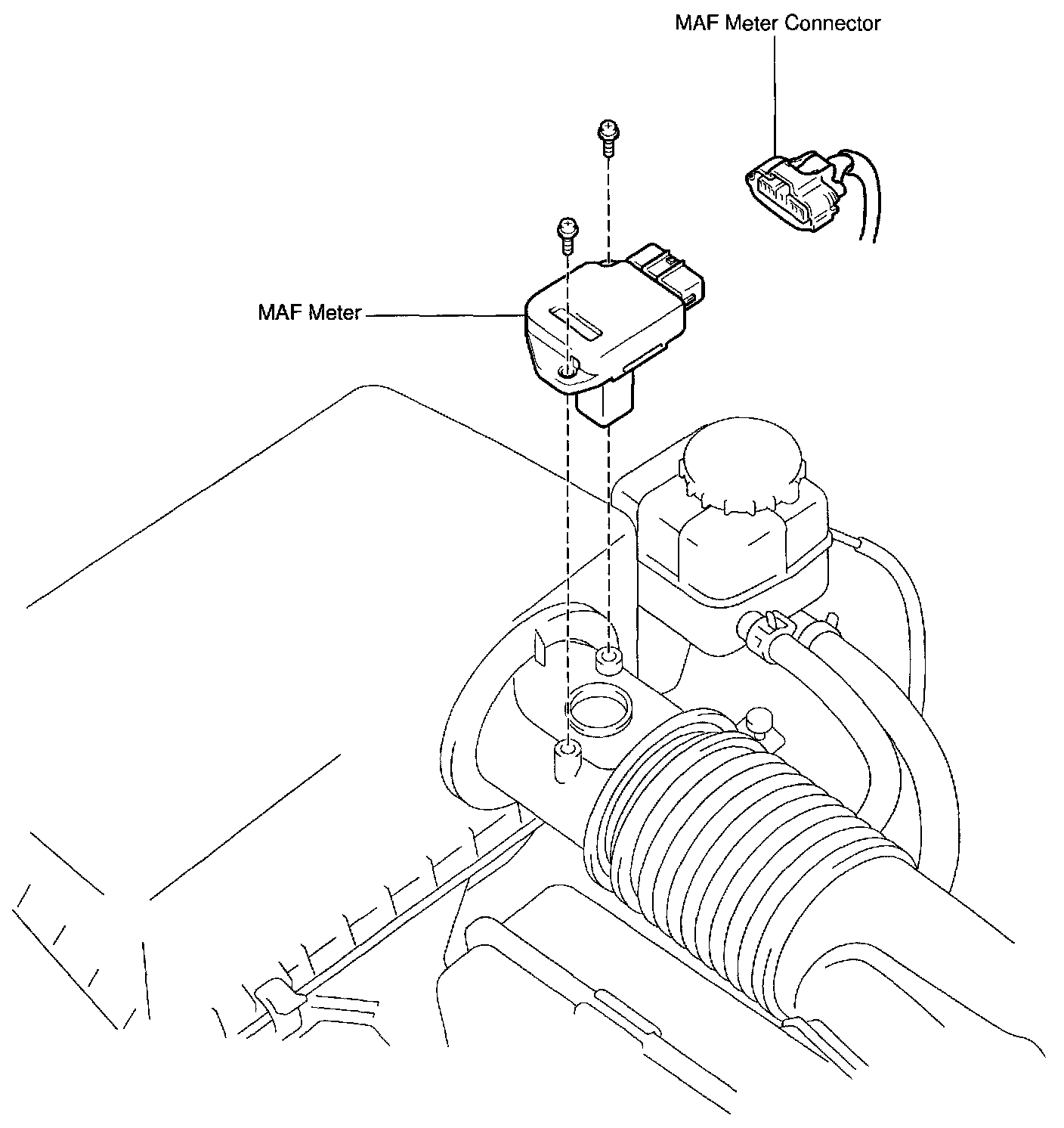 MAF Meter Connector

MAF Meter