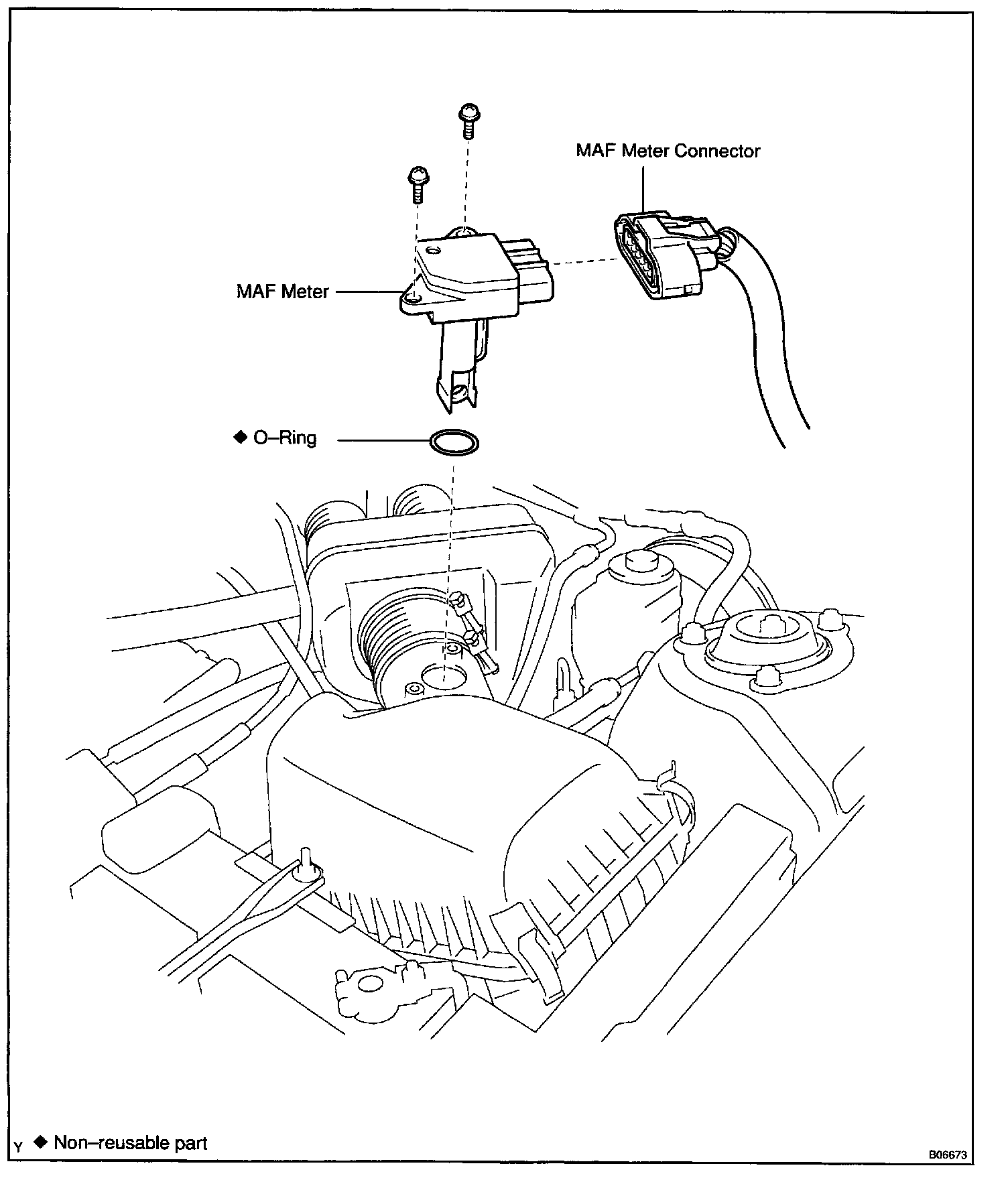 MAF Meter Connector

MAF Meter

◆ O–Ring

Y ◆ Non–reusable part

B06673