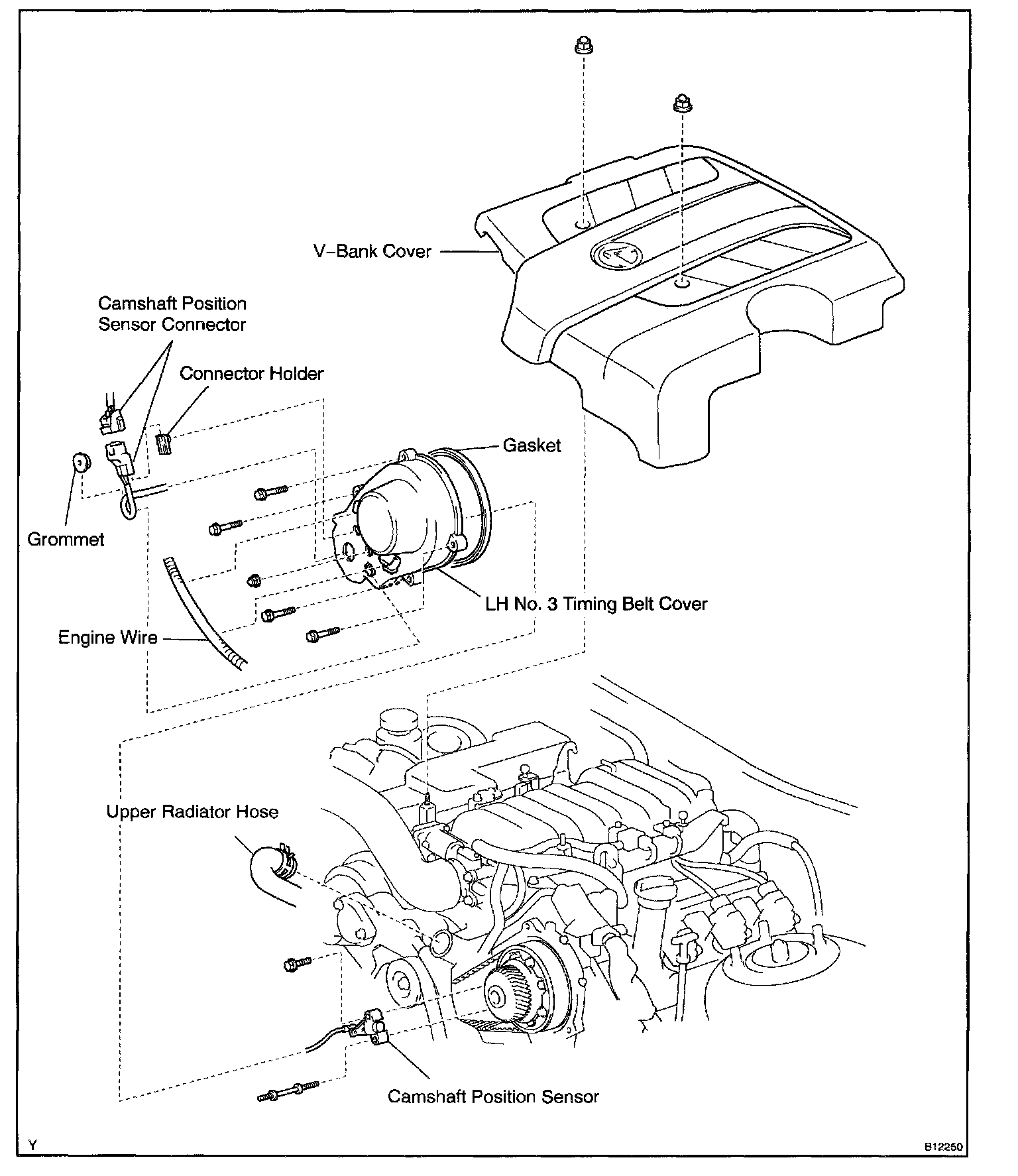 V–Bank Cover

Camshaft Position Sensor Connector

Connector Holder

Gasket

Grommet

LH No. 3 Timing Belt Cover

Engine Wire

Upper Radiator Hose

Camshaft Position Sensor

Y

B12250