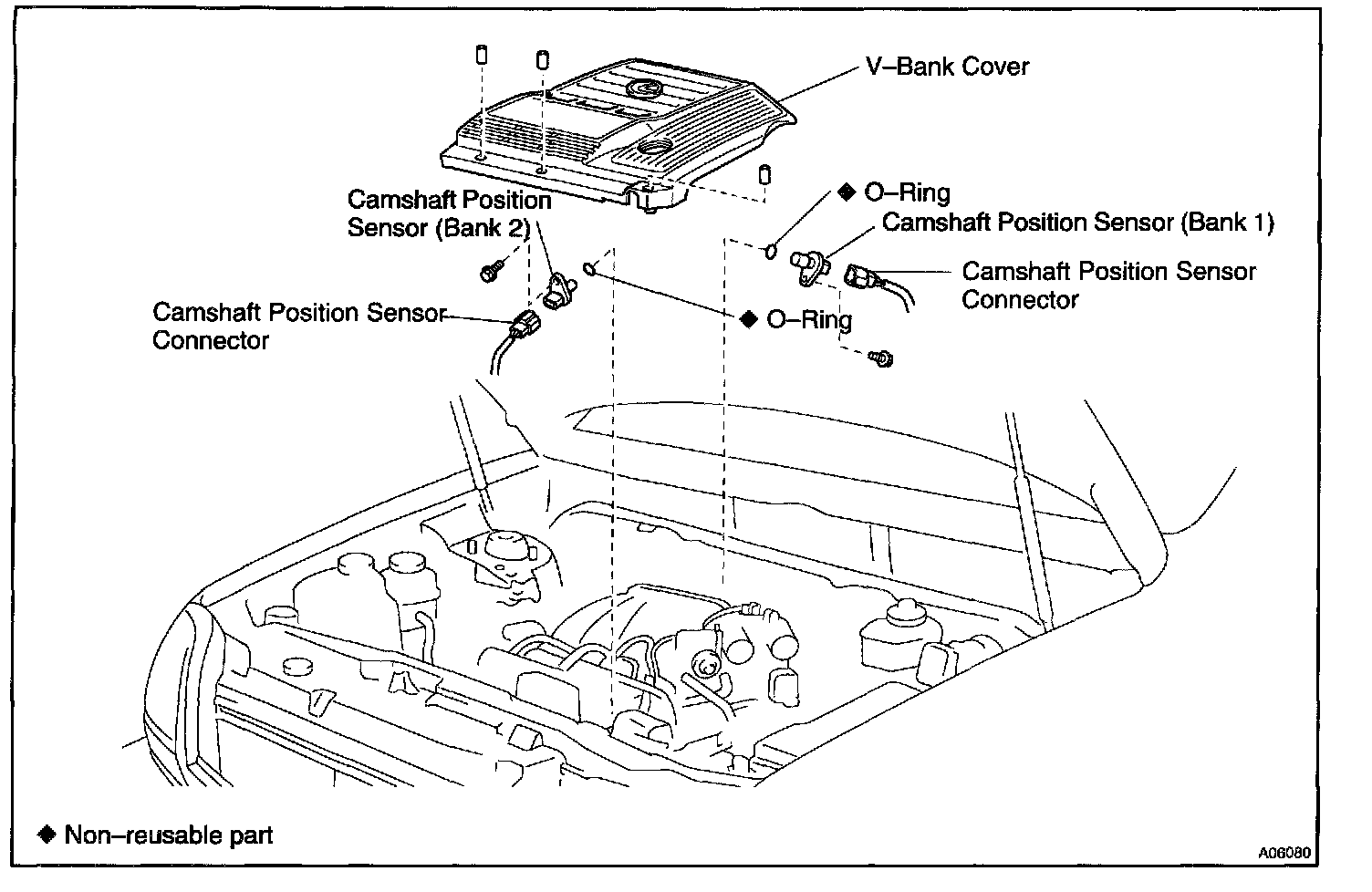 V–Bank Cover

Camshaft Position Sensor (Bank 2)

◆ O–Ring

Camshaft Position Sensor (Bank 1)

Camshaft Position Sensor Connector

Camshaft Position Sensor Connector

◆ O–Ring

◆ Non–reusable part

A06080