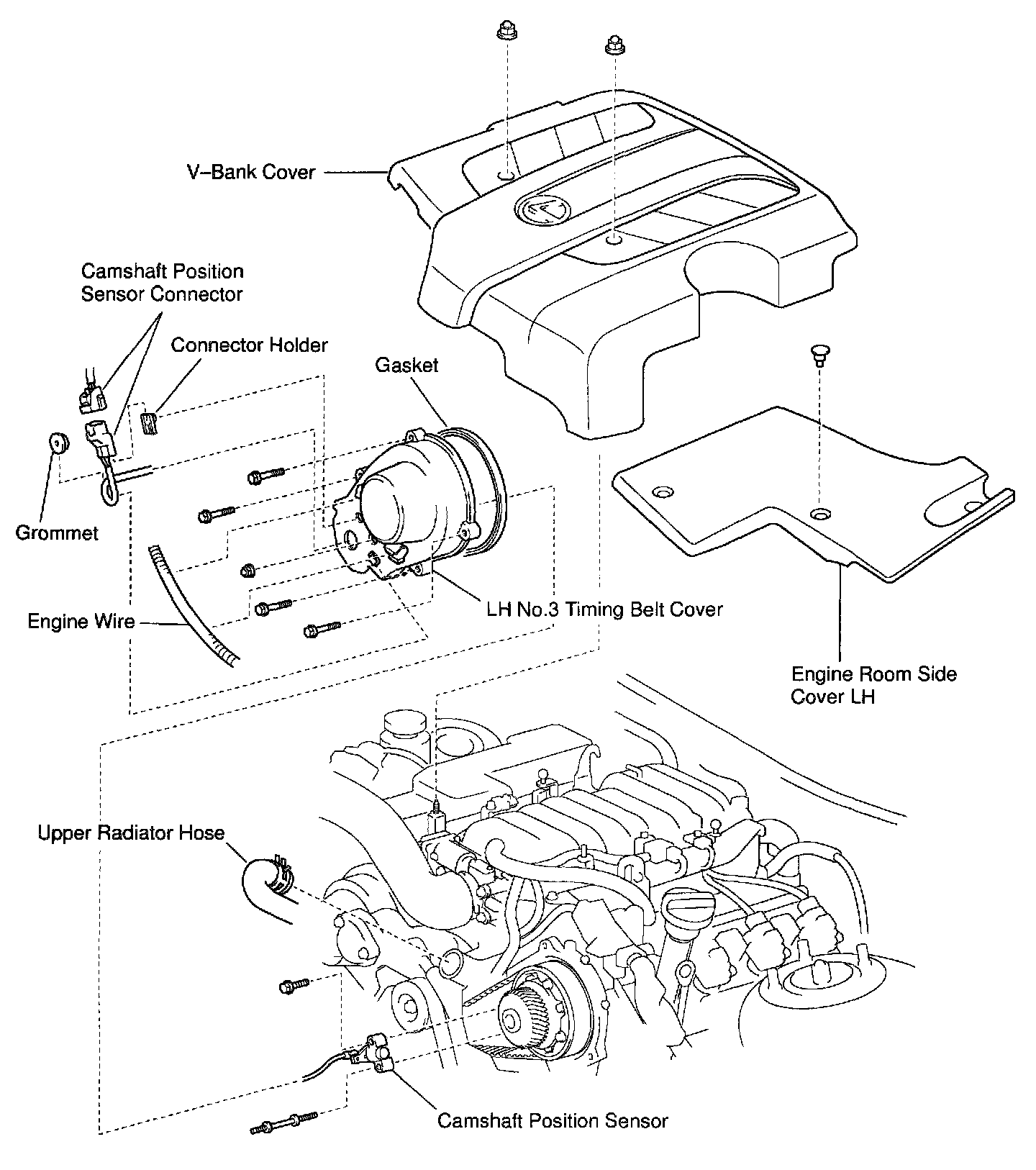 V–Bank Cover

Camshaft Position Sensor Connector

Connector Holder

Gasket

Grommet

Engine Wire

LH No.3 Timing Belt Cover

Engine Room Side Cover LH

Upper Radiator Hose

Camshaft Position Sensor