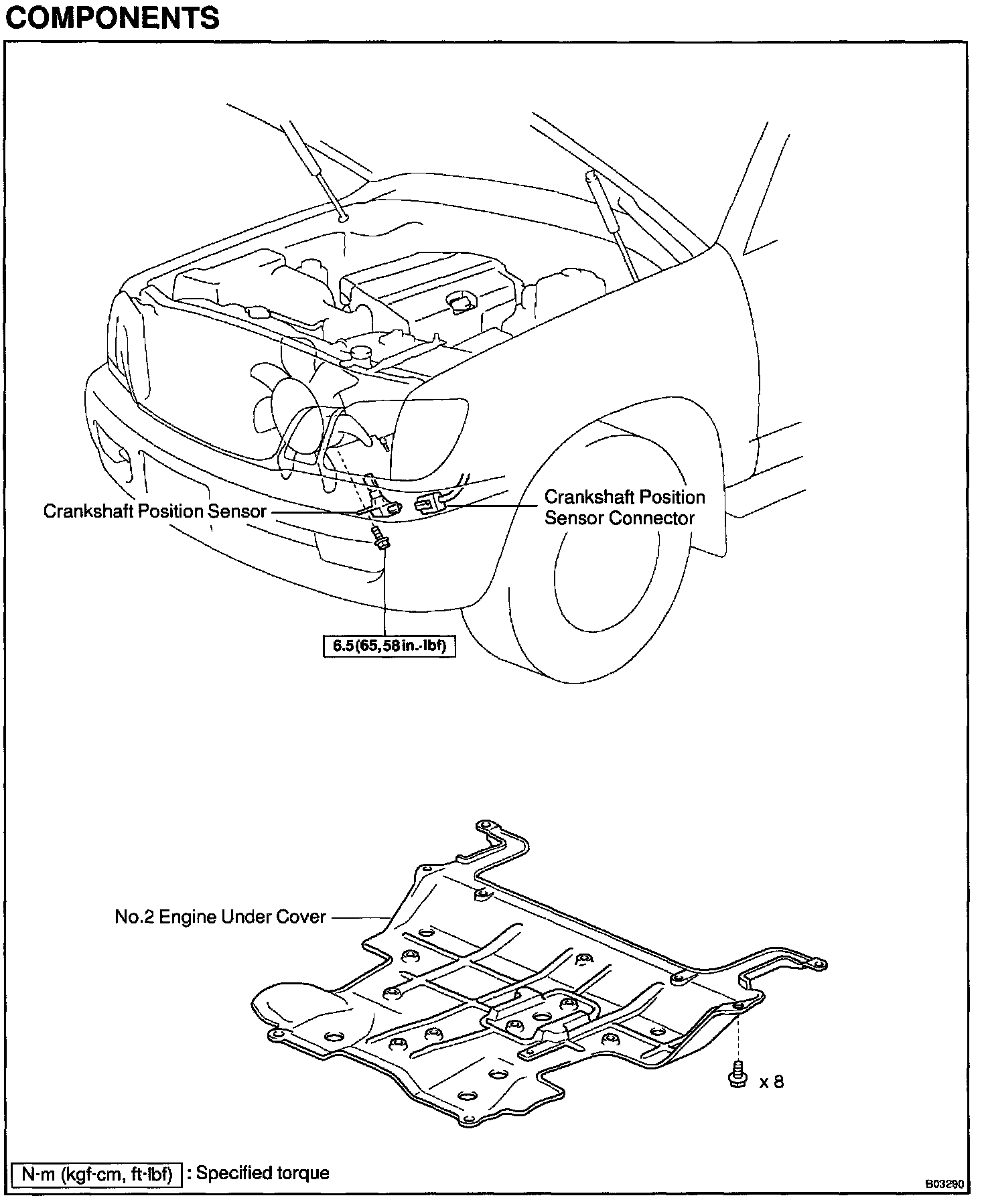 COMPONENTS

Crankshaft Position Sensor

Crankshaft Position Sensor Connector

6.5 (65, 58 in.·lbf)

No.2 Engine Under Cover

x 8

N·m (kgf·cm, ft·lbf) : Specified torque

B03290