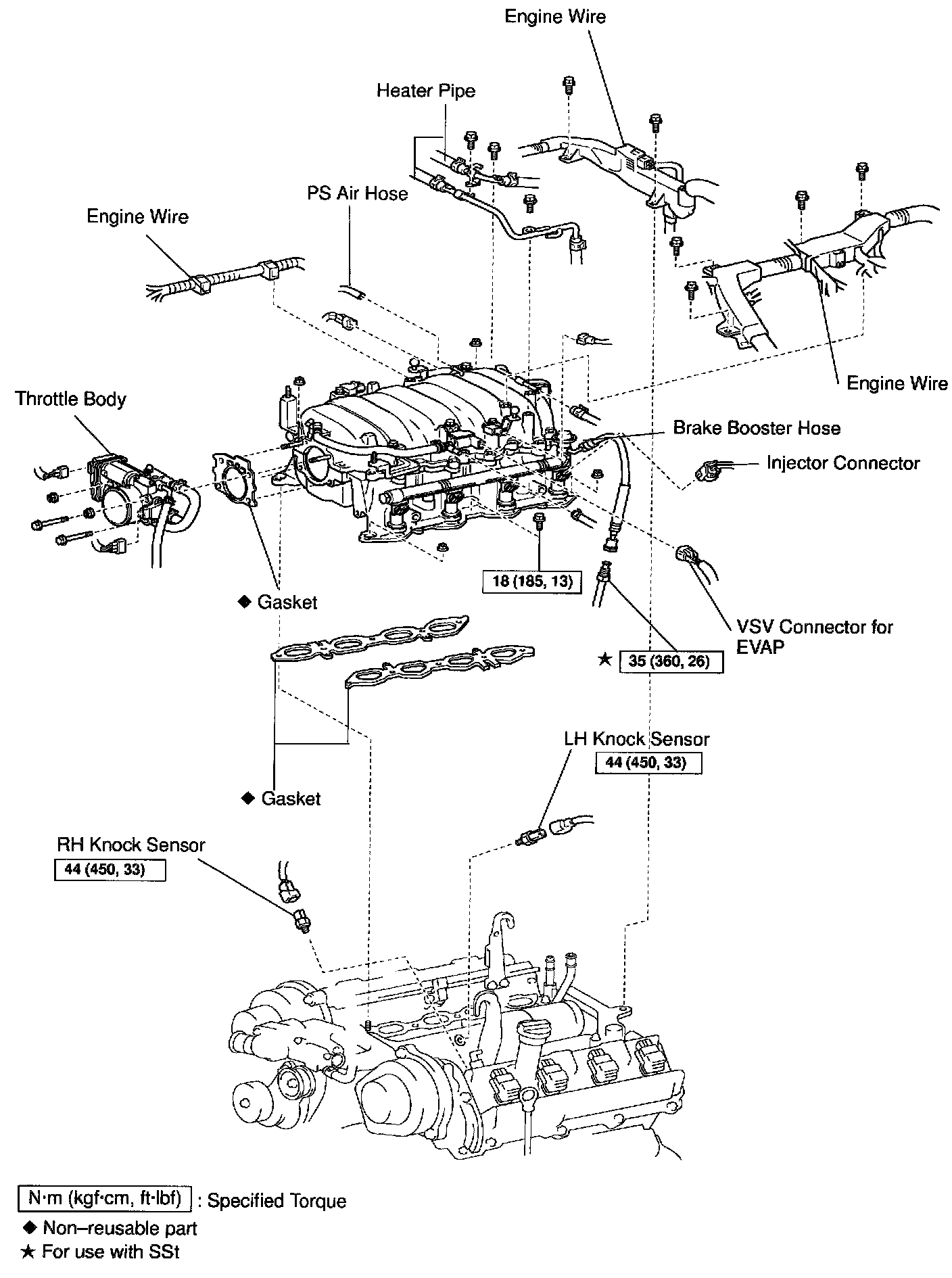 Engine Wire

Heater Pipe

PS Air Hose

Engine Wire

Engine Wire

Throttle Body

Brake Booster Hose

Injector Connector

18 (185, 13)

◆ Gasket

VSV Connector for EVAP

★ 35 (360, 26)

LH Knock Sensor
44 (450, 33)

◆ Gasket

RH Knock Sensor
44 (450, 33)

N·m (kgf·cm, ft·lbf) : Specified Torque
◆ Non–reusable part
★ For use with SSt