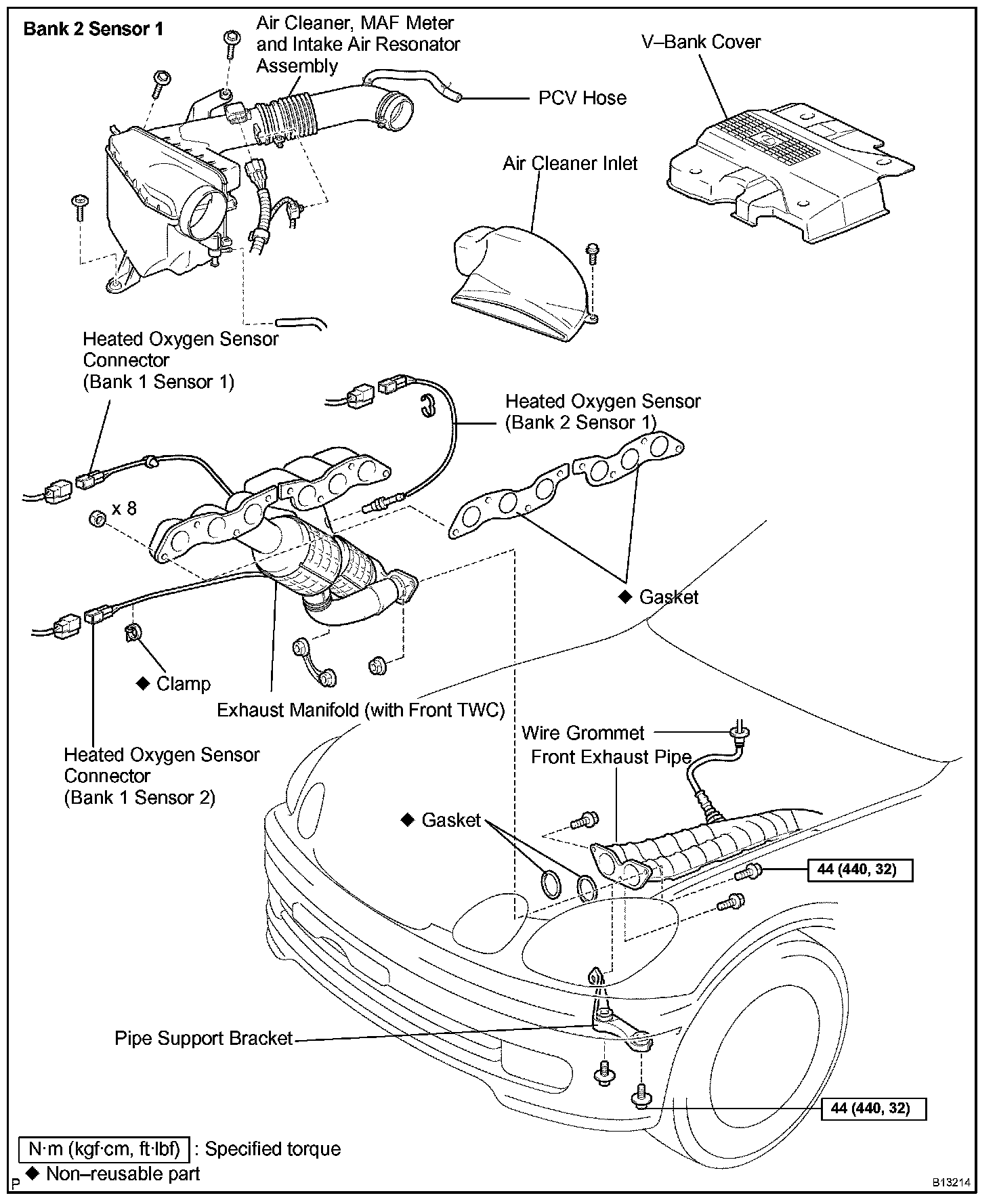 Bank 2 Sensor 1

Air Cleaner, MAF Meter and Intake Air Resonator Assembly

V–Bank Cover

PCV Hose

Air Cleaner Inlet

Heated Oxygen Sensor Connector (Bank 1 Sensor 1)

Heated Oxygen Sensor (Bank 2 Sensor 1)

x 8

◆ Gasket

◆ Clamp

Exhaust Manifold (with Front TWC)

Wire Grommet

Front Exhaust Pipe

Heated Oxygen Sensor Connector (Bank 1 Sensor 2)

◆ Gasket

44 (440, 32)

Pipe Support Bracket

44 (440, 32)

N·m (kgf·cm, ft·lbf) : Specified torque

◆ Non–reusable part

P

B13214