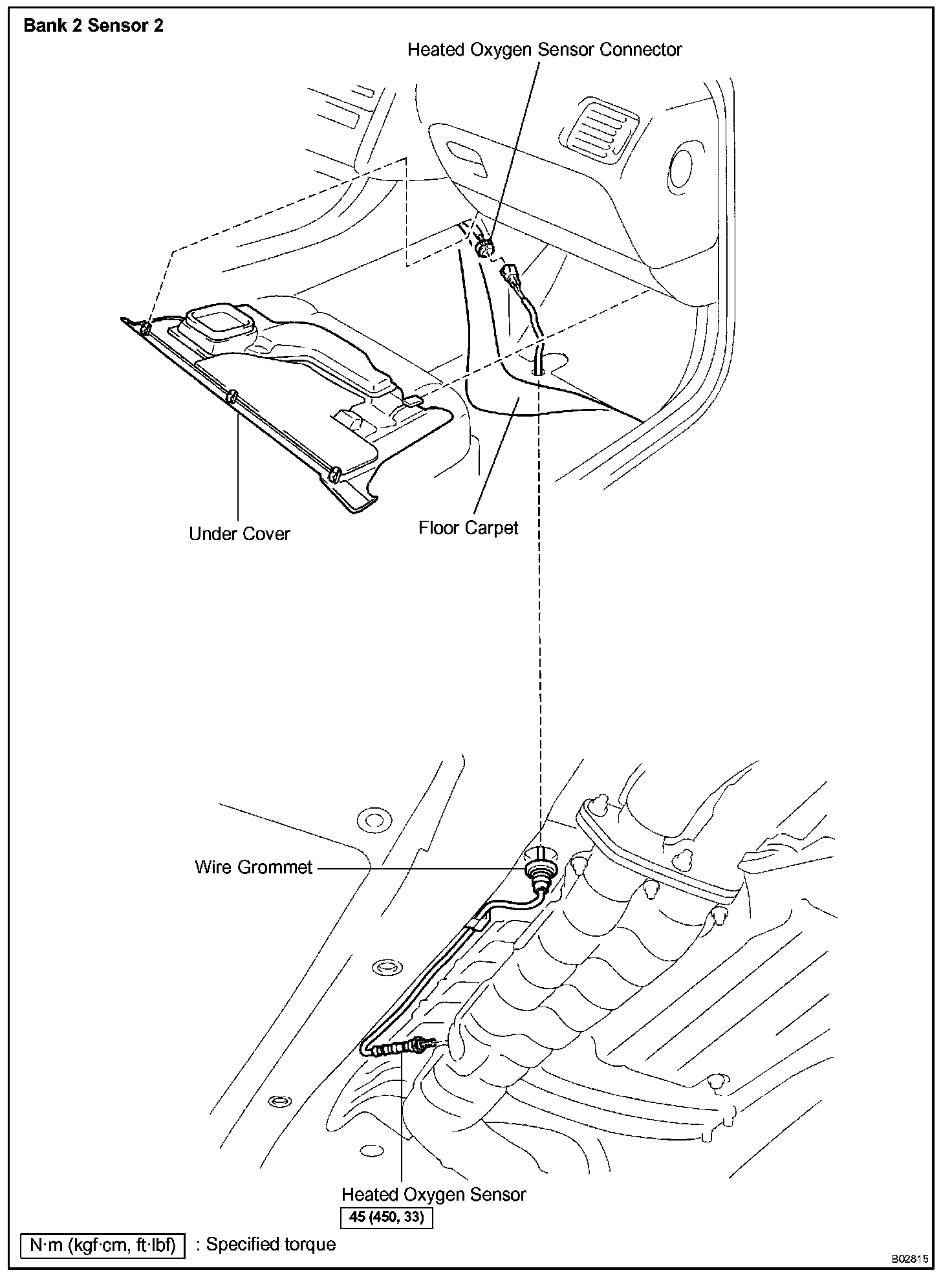 Bank 2 Sensor 2

Heated Oxygen Sensor Connector

Under Cover

Floor Carpet

Wire Grommet

Heated Oxygen Sensor

45 (450, 33)

N·m (kgf·cm, ft·lbf) : Specified torque

B02815