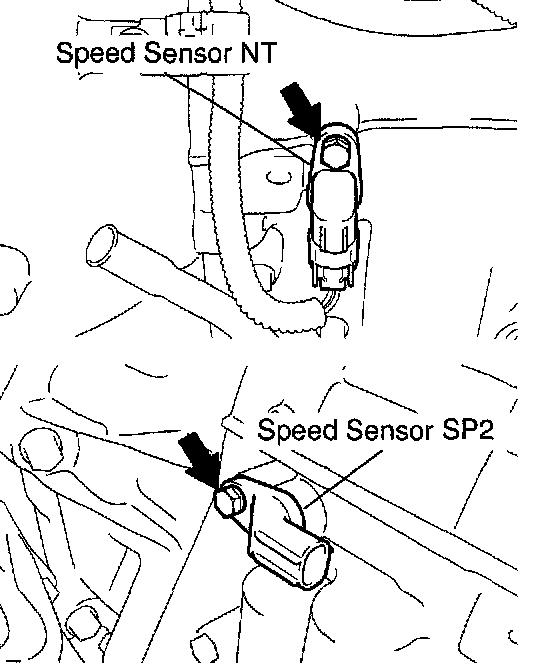 Speed Sensor NT

Speed Sensor SP2