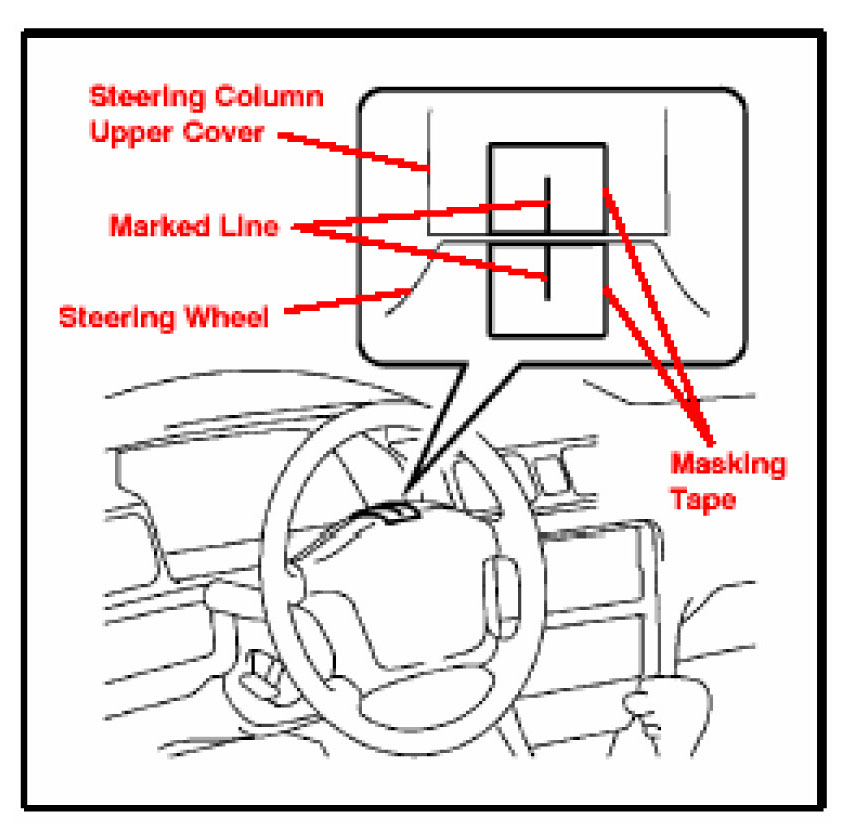 Steering Column Upper Cover

Marked Line

Steering Wheel

Masking Tape