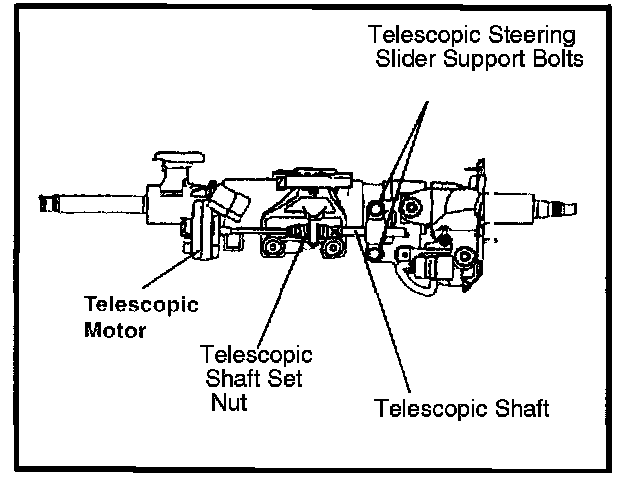 Telescopic Steering Slider Support Bolts

Telescopic Motor

Telescopic Shaft Set Nut

Telescopic Shaft