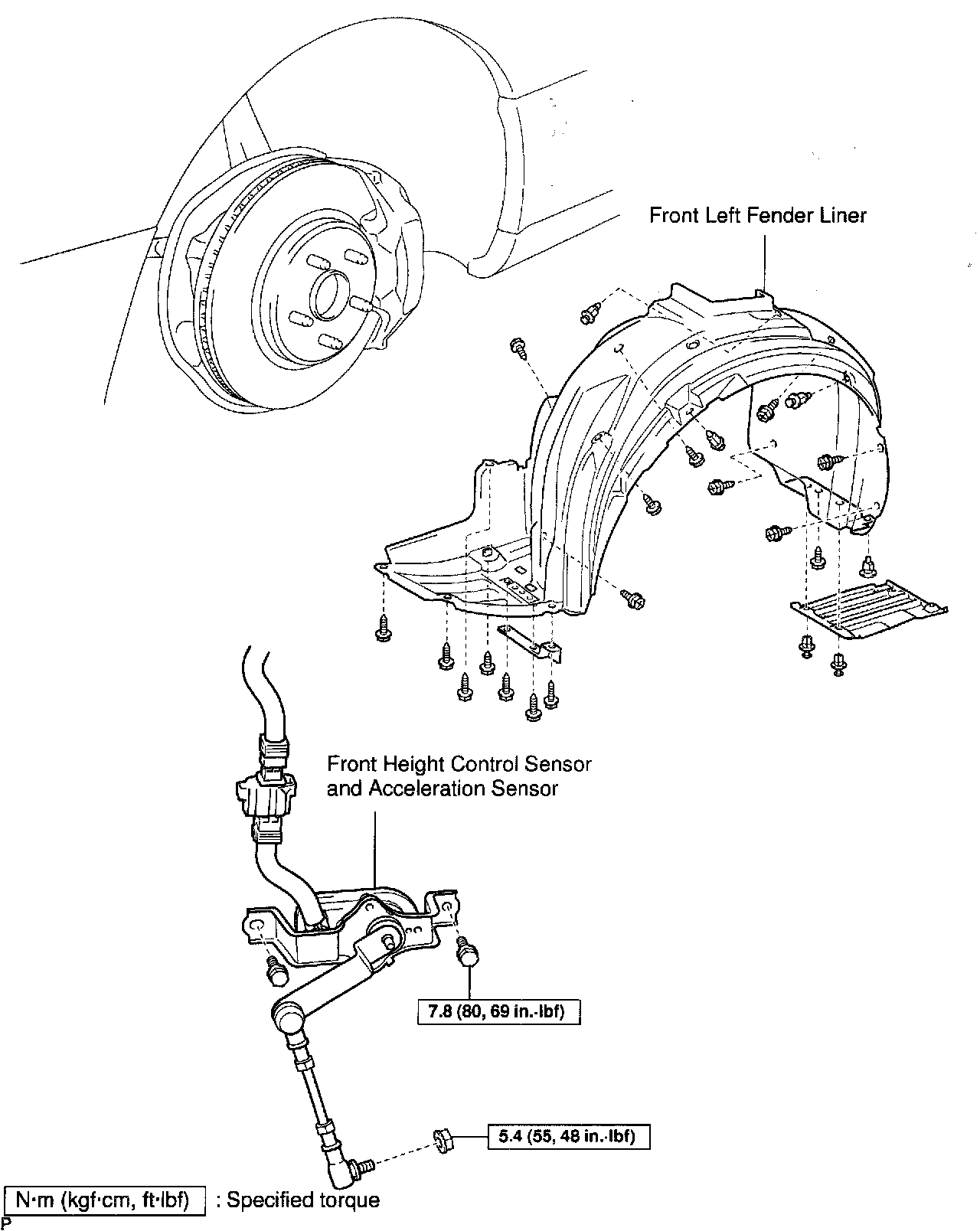 Front Left Fender Liner

Front Height Control Sensor and Acceleration Sensor

7.8 (80, 69 in.·lbf)

5.4 (55, 48 in.·lbf)

N·m (kgf·cm, ft·lbf) : Specified torque

P