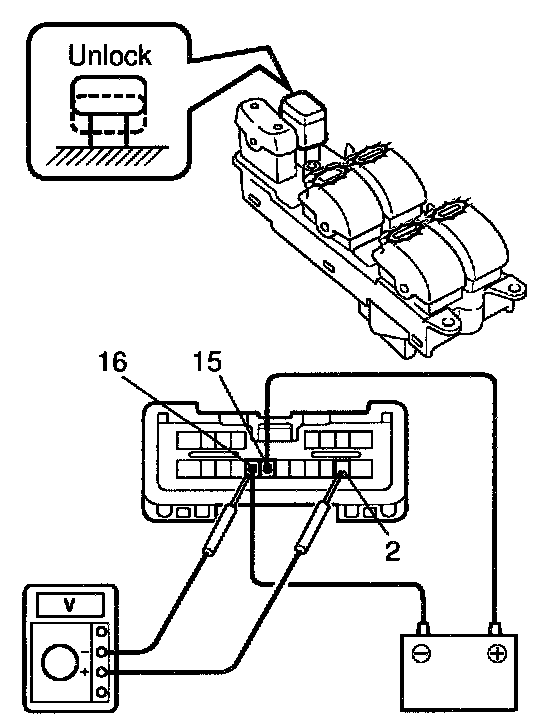 Unlock

16
15
2

V
−
+

⊖
⊕