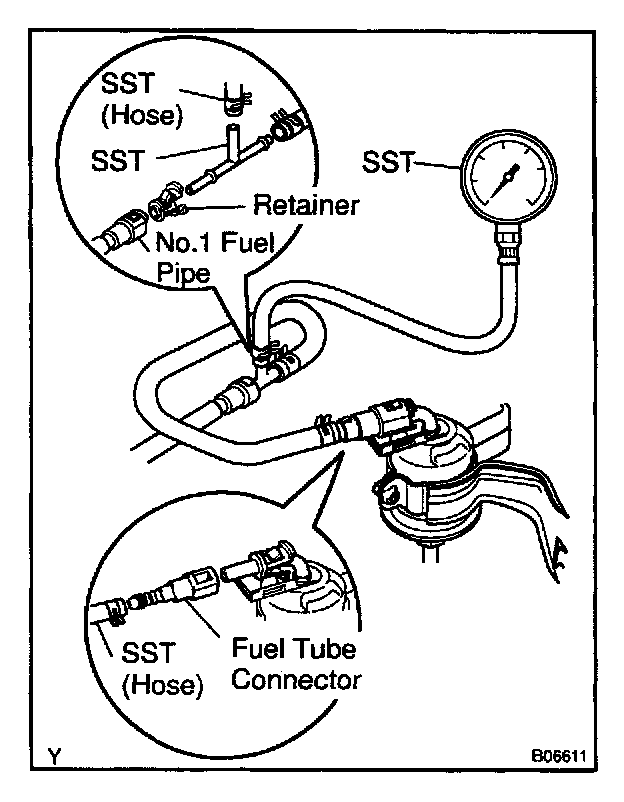 SST (Hose)

SST

SST

Retainer

No.1 Fuel Pipe

SST (Hose)

Fuel Tube Connector

Y

B06611