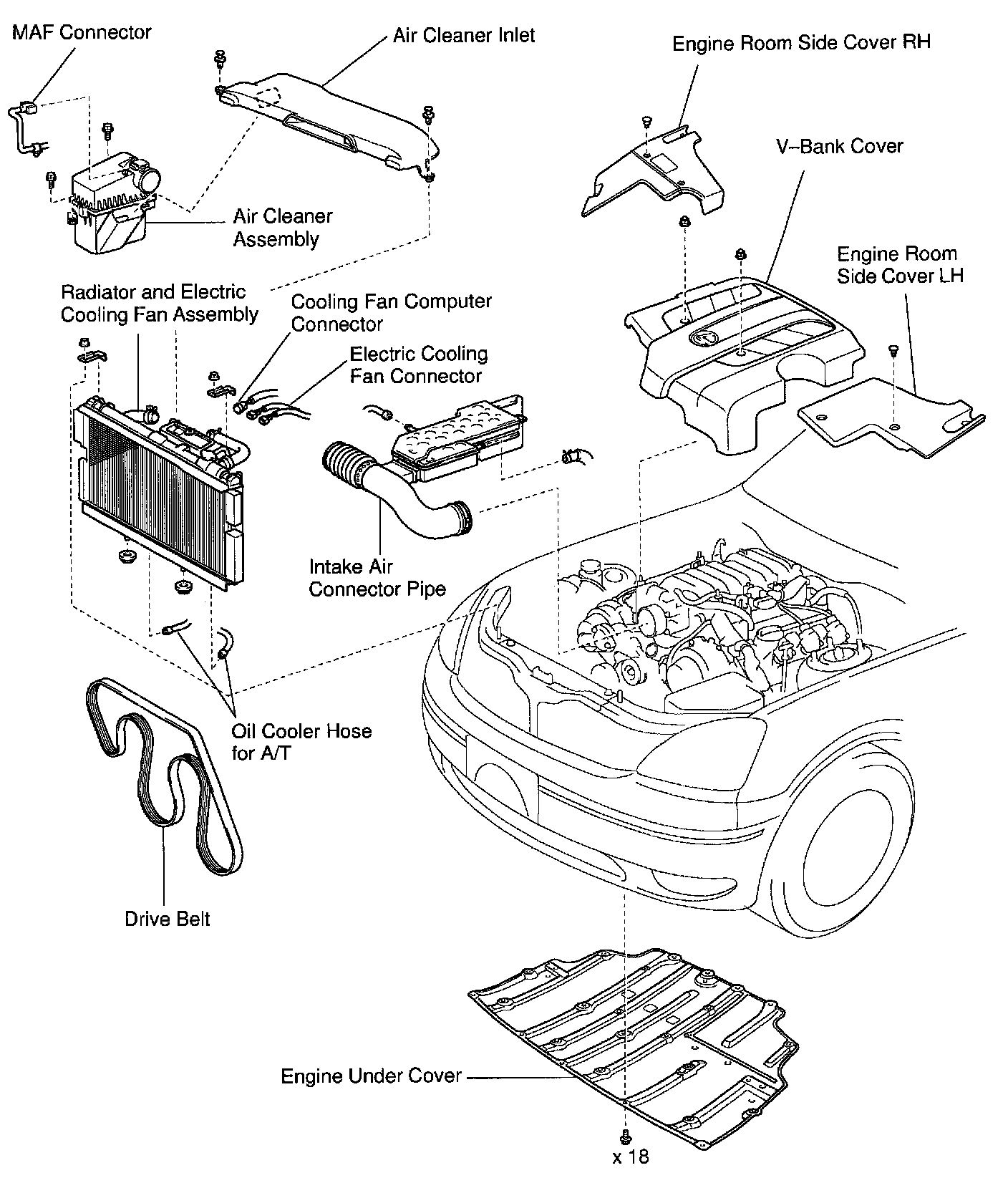 MAF Connector

Air Cleaner Inlet

Engine Room Side Cover RH

V–Bank Cover

Air Cleaner Assembly

Engine Room Side Cover LH

Radiator and Electric Cooling Fan Assembly

Cooling Fan Computer Connector

Electric Cooling Fan Connector

Intake Air Connector Pipe

Oil Cooler Hose for A/T

Drive Belt

Engine Under Cover

x 18