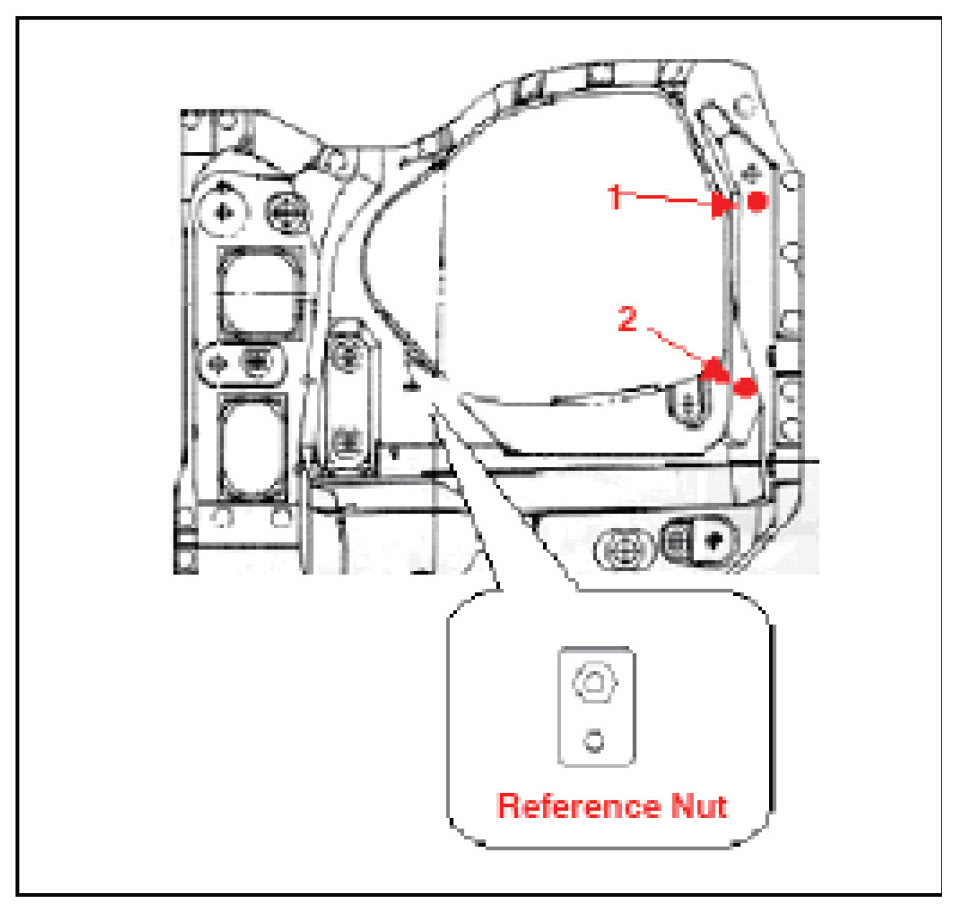 1
2
Reference Nut