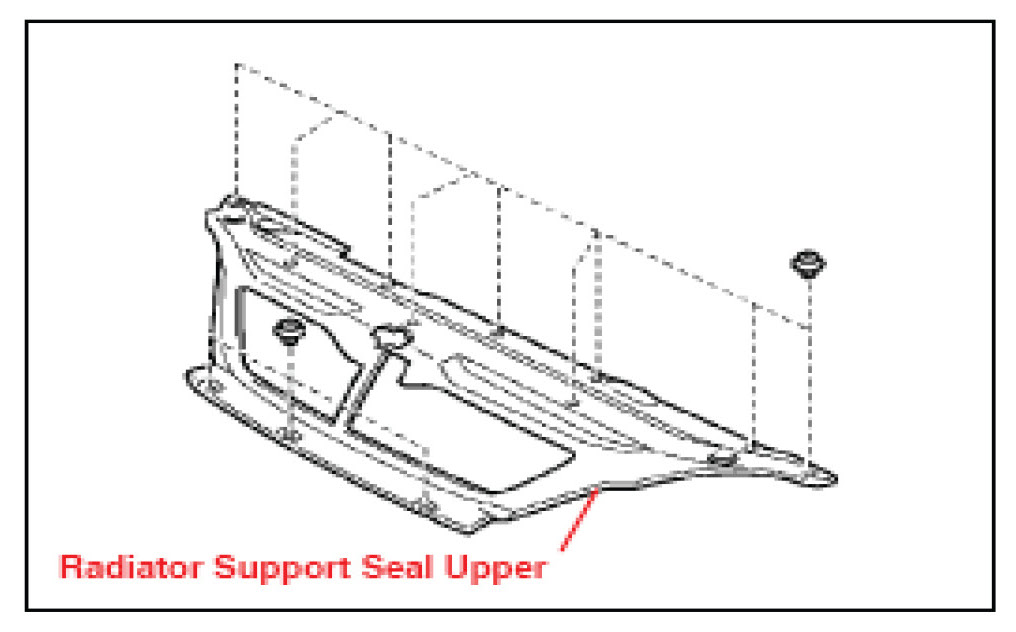 Radiator Support Seal Upper