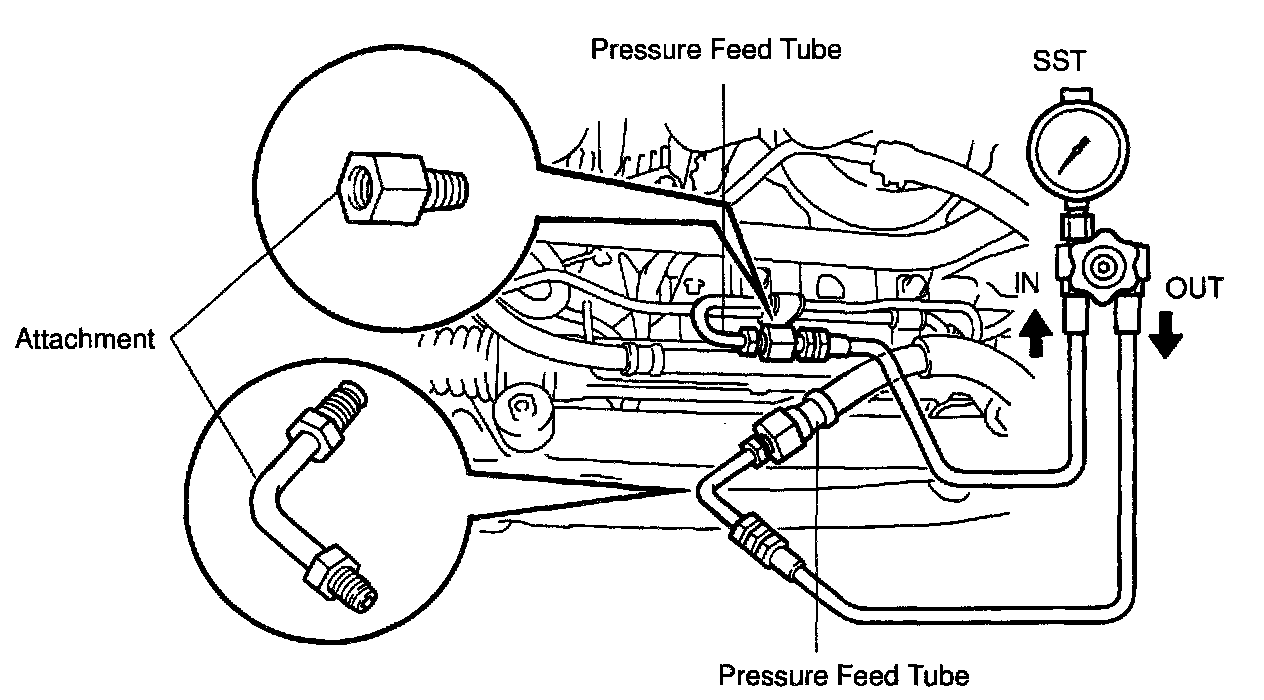 Pressure Feed Tube

SST

IN

OUT

Attachment

Pressure Feed Tube