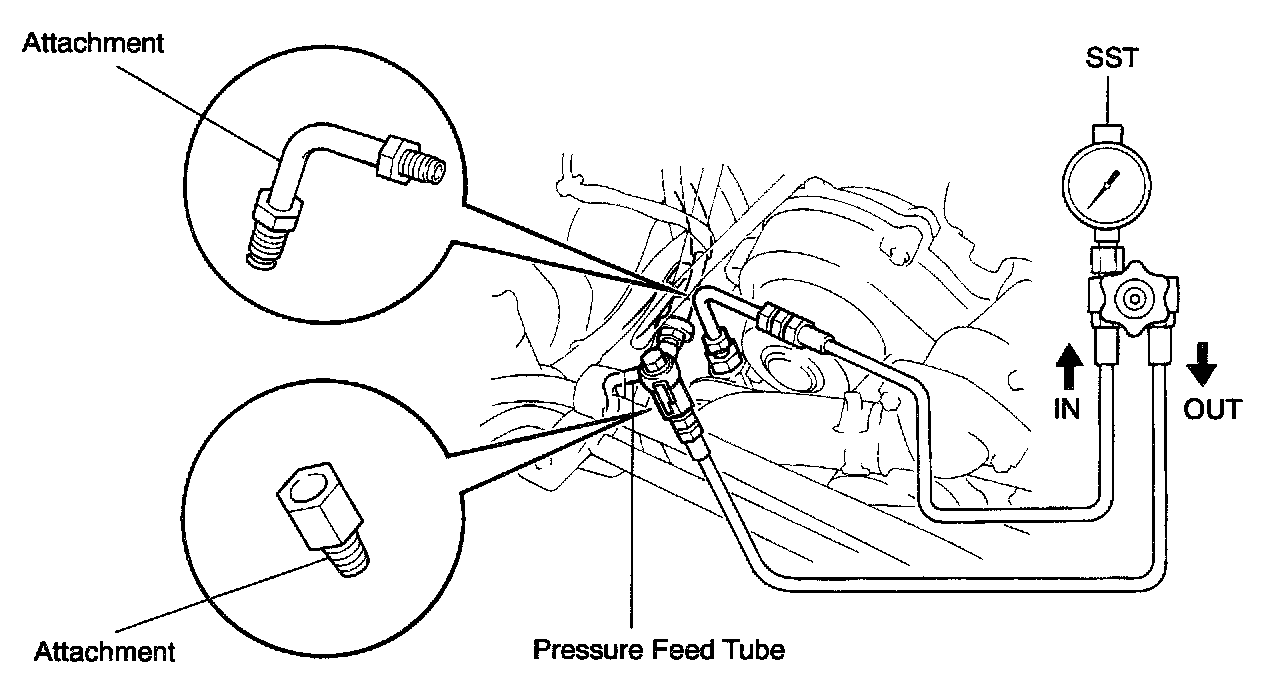 Attachment

SST

IN

OUT

Attachment

Pressure Feed Tube