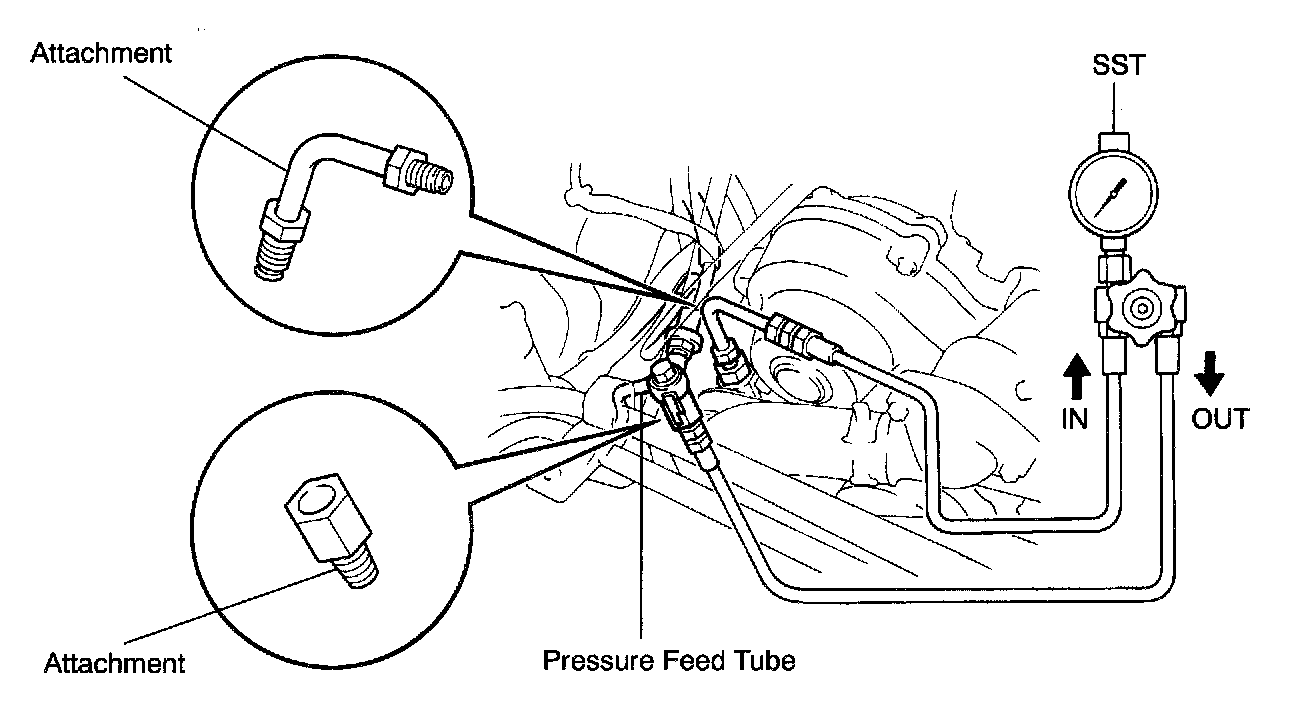 Attachment

SST

IN

OUT

Attachment

Pressure Feed Tube