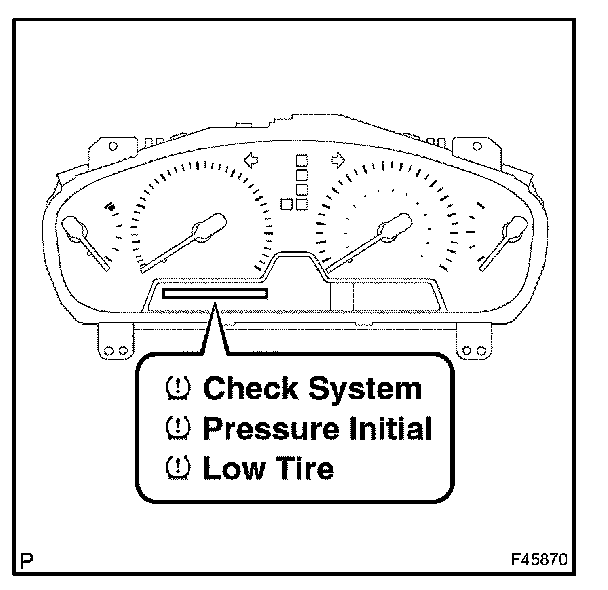 Check System
Pressure Initial
Low Tire

P

F45870