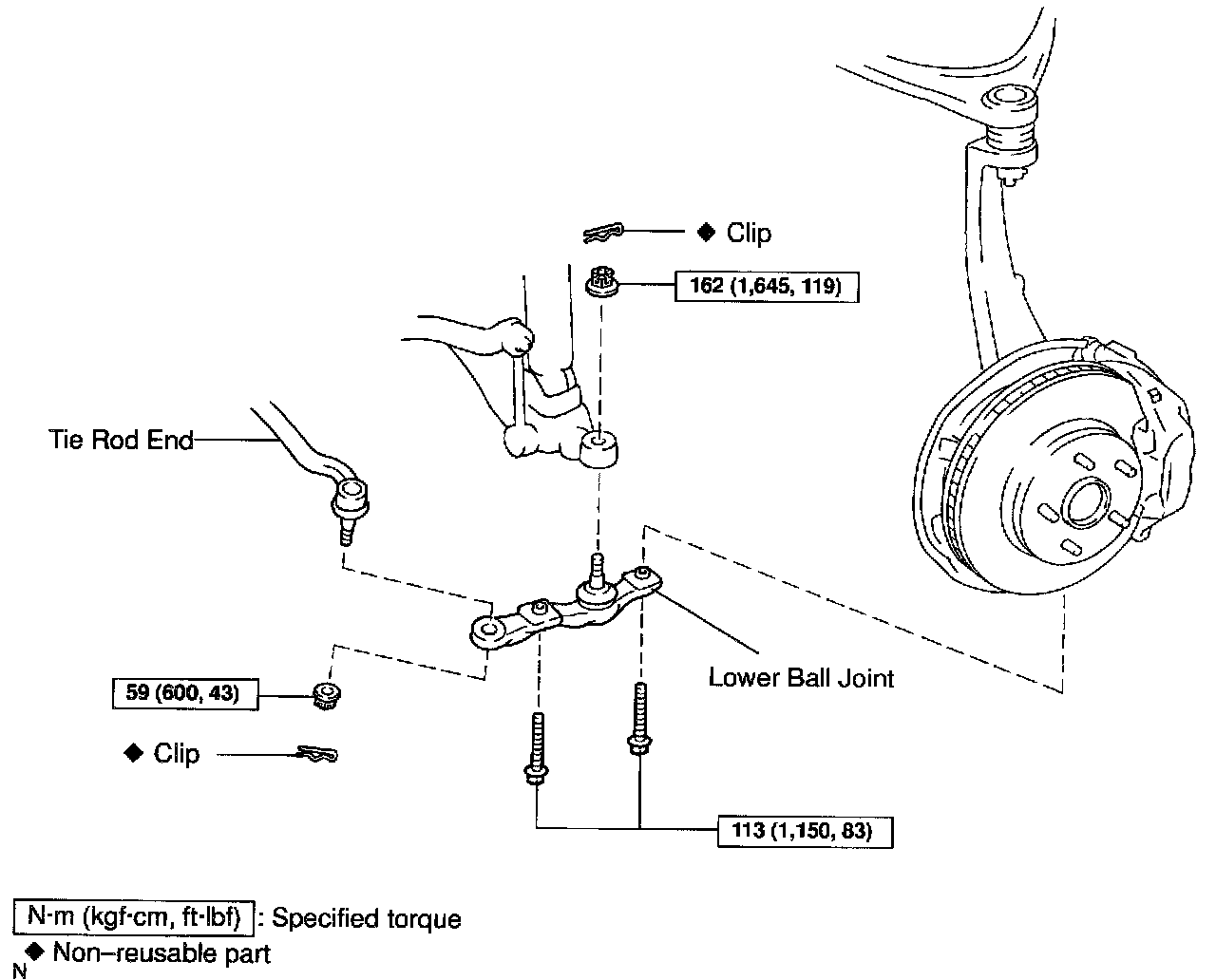 ◆ Clip

162 (1,645, 119)

Tie Rod End

Lower Ball Joint

59 (600, 43)

◆ Clip

113 (1,150, 83)

N·m (kgf·cm, ft·lbf) : Specified torque

◆ Non–reusable part

N