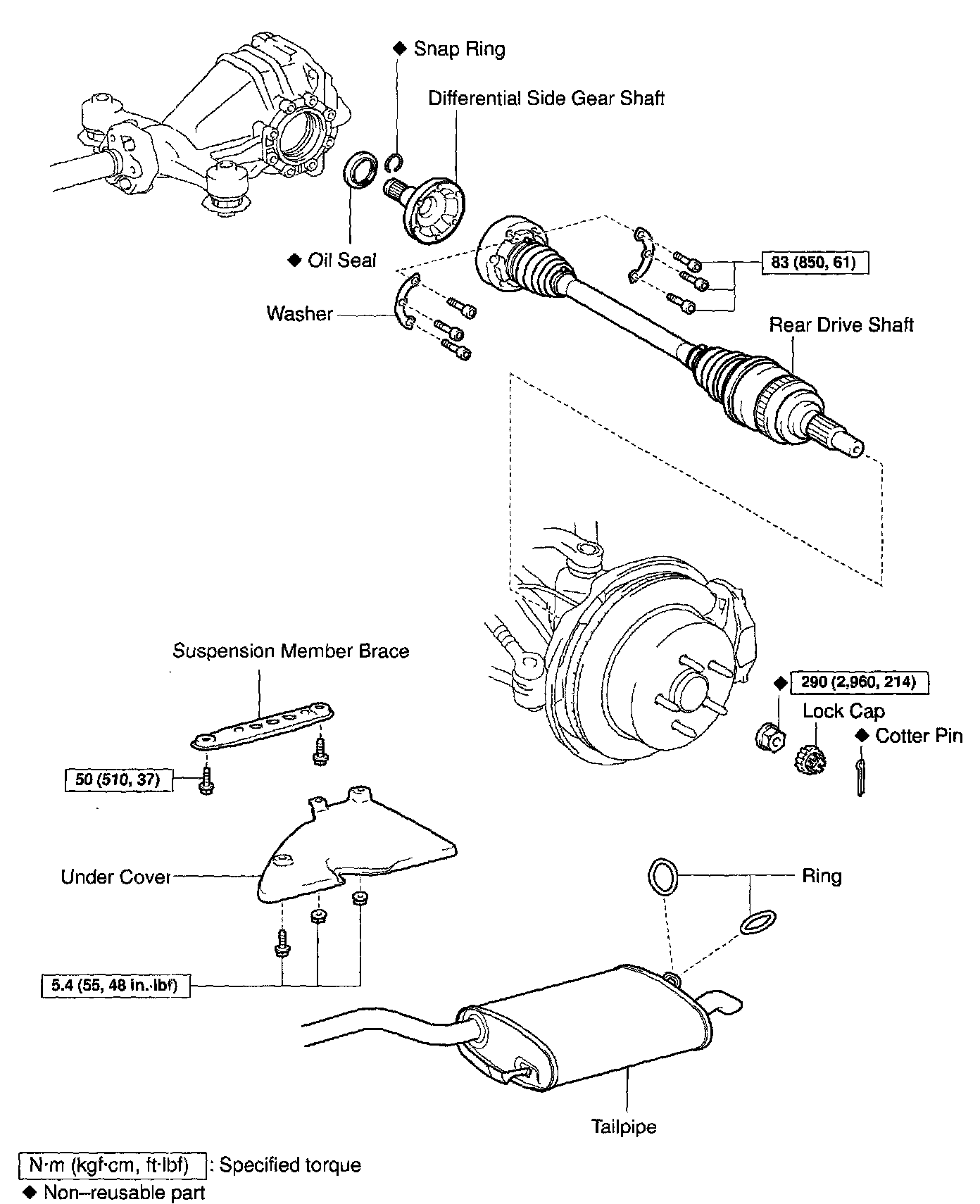 ◆ Snap Ring

Differential Side Gear Shaft

◆ Oil Seal

83 (850, 61)

Washer

Rear Drive Shaft

Suspension Member Brace

◆ 290 (2,960, 214)

Lock Cap

◆ Cotter Pin

50 (510, 37)

Under Cover

Ring

5.4 (55, 48 in.·lbf)

Tailpipe

N·m (kgf·cm, ft·lbf) : Specified torque

◆ Non–reusable part