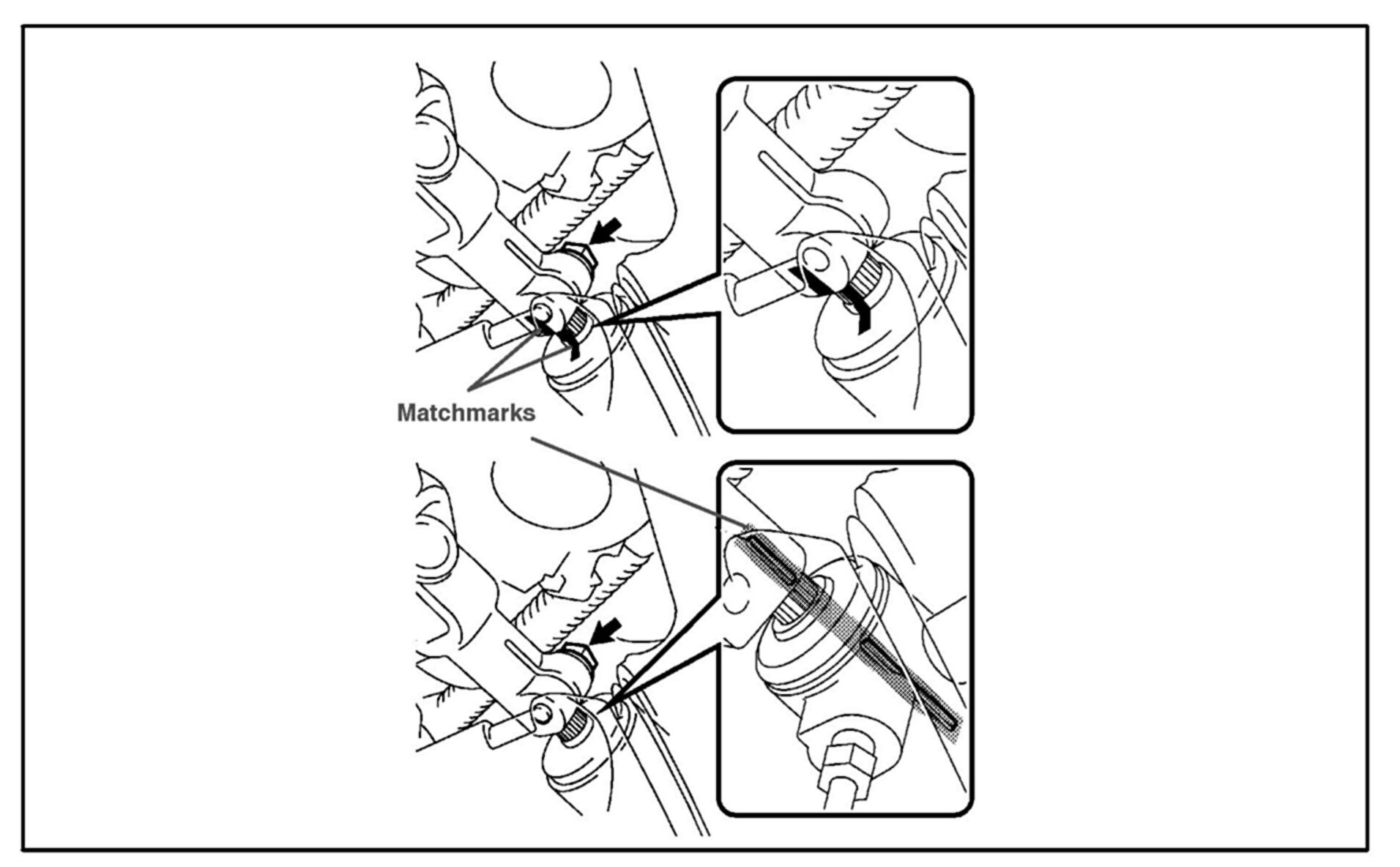 Matchmarks