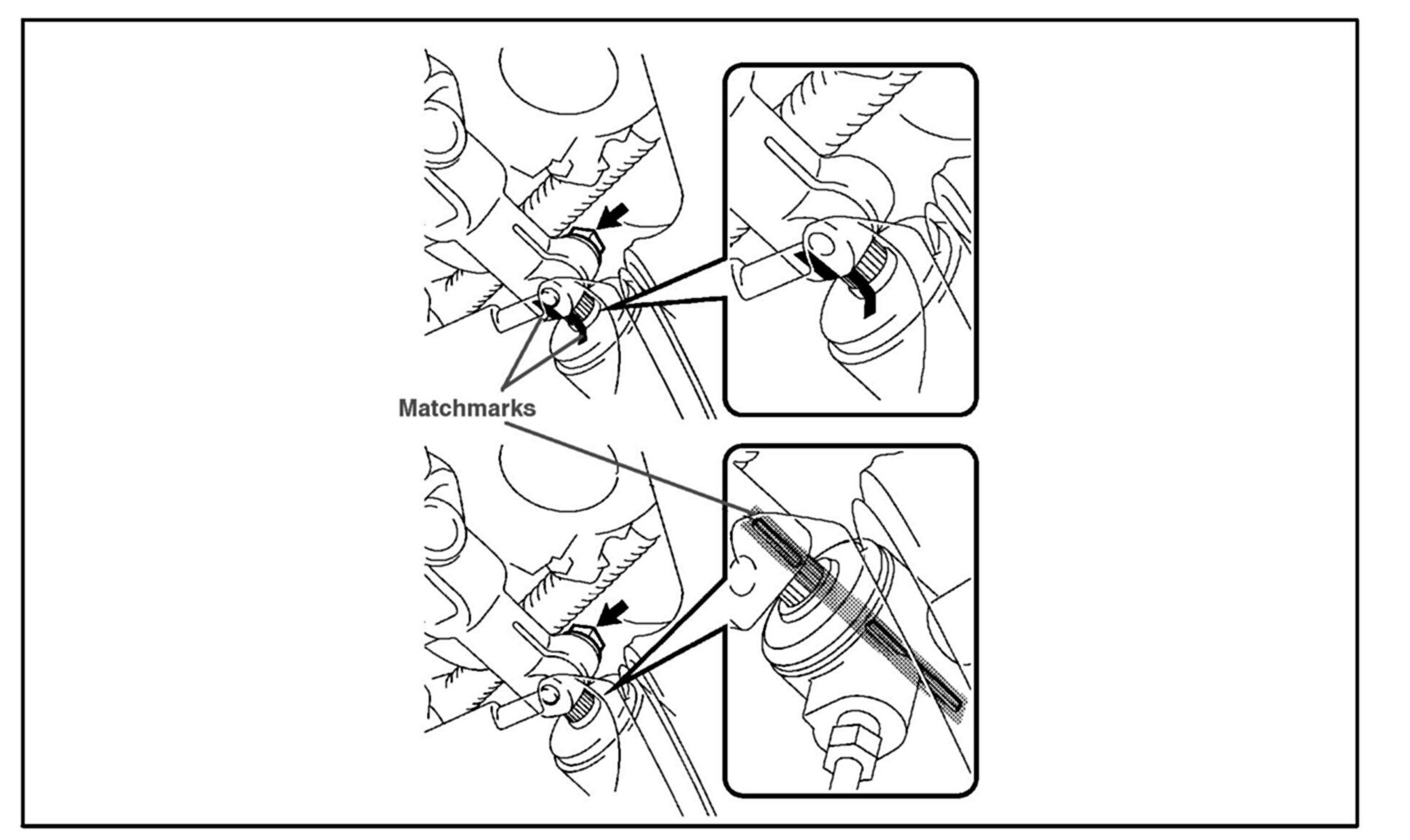 Matchmarks