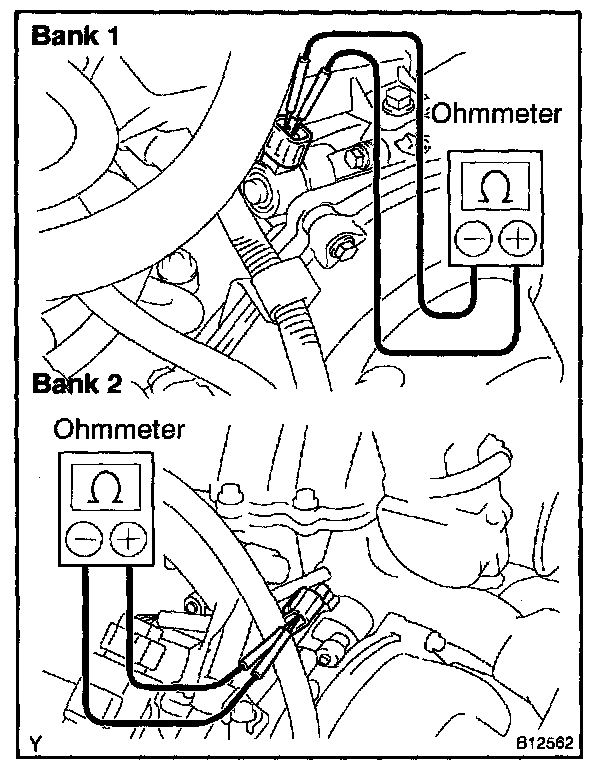 Bank 1

Ohmmeter

$\Omega$

$-$ $+$

Bank 2

Ohmmeter

$\Omega$

$-$ $+$

Y

B12562