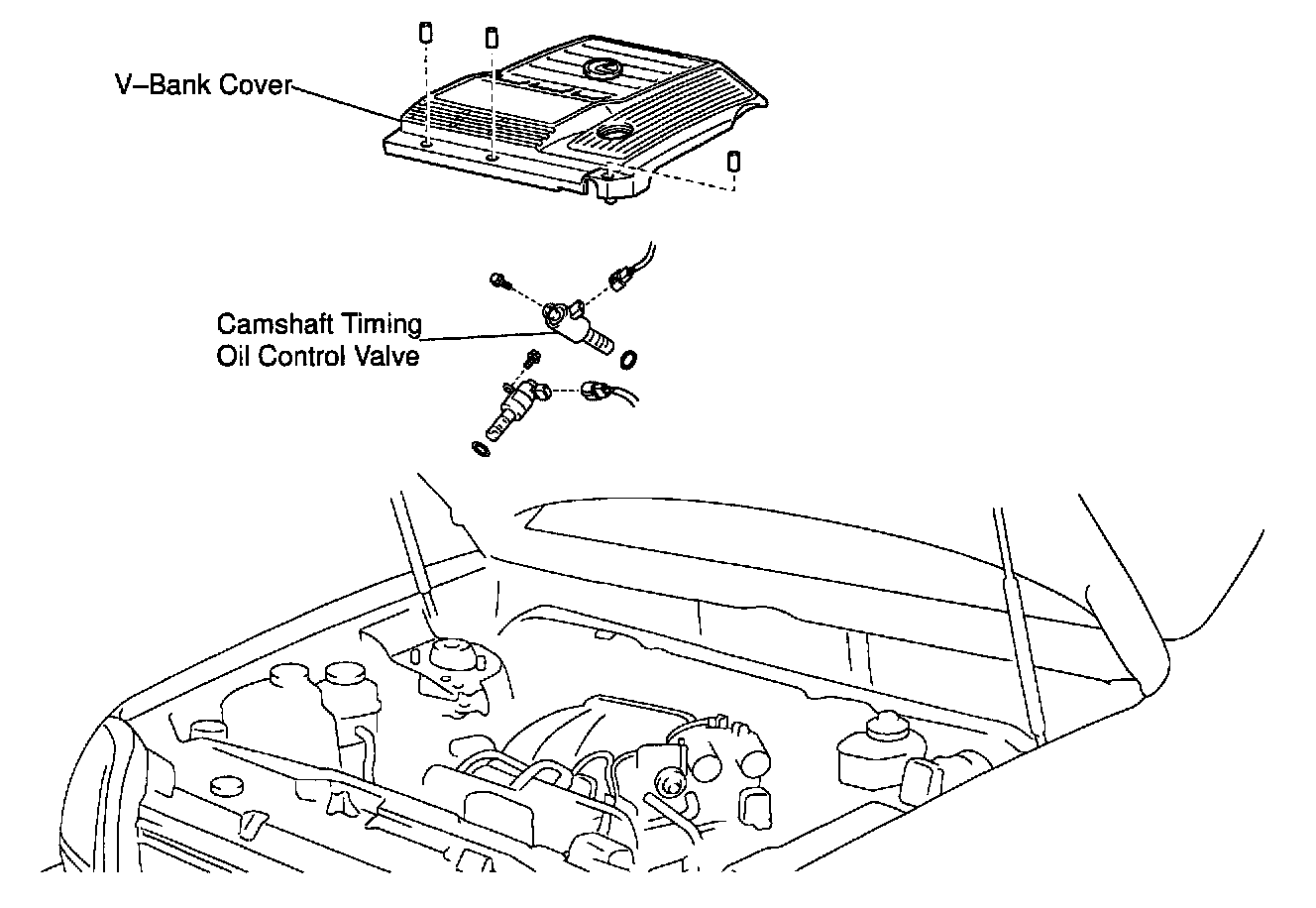 V–Bank Cover

Camshaft Timing
Oil Control Valve