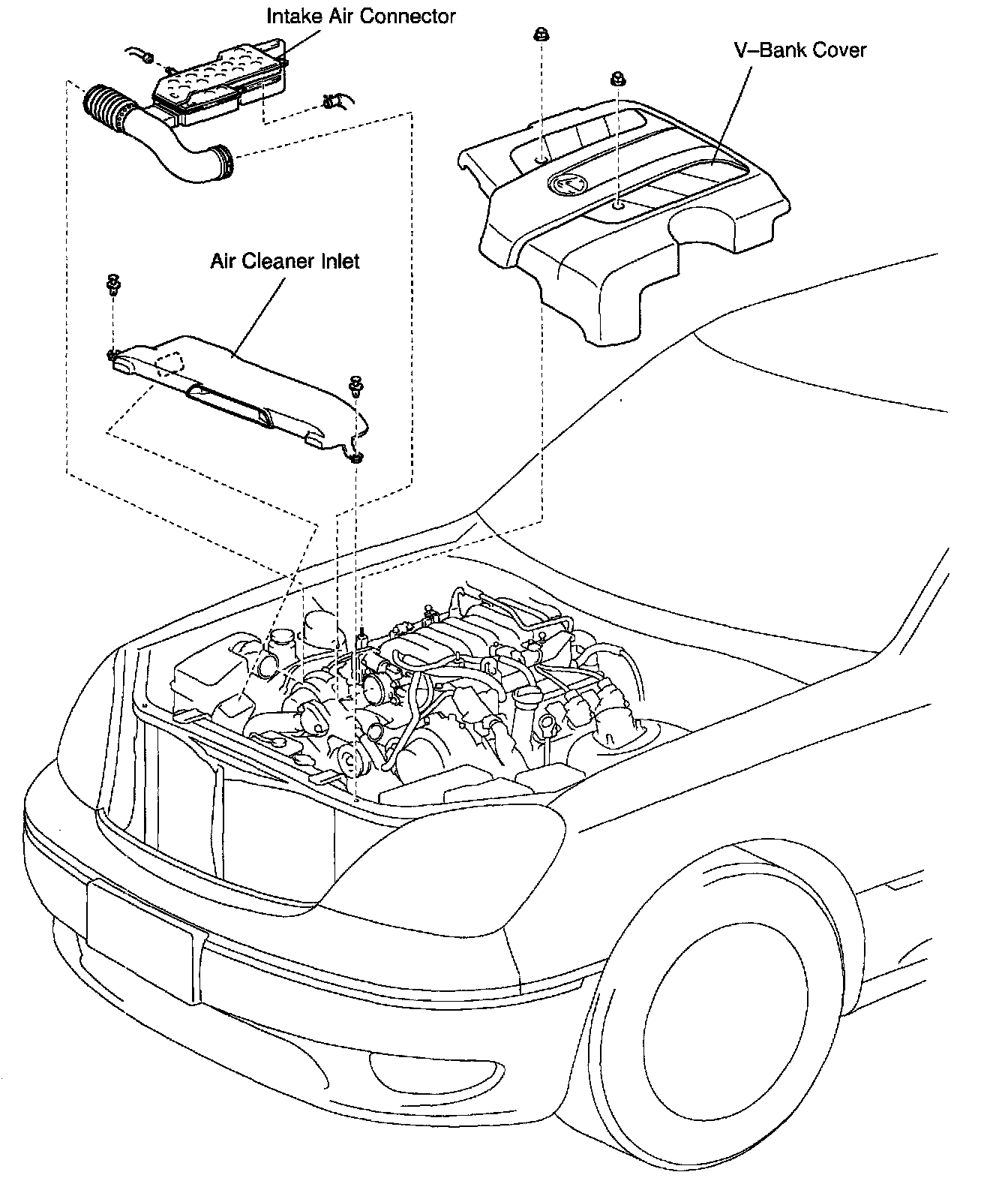 Intake Air Connector

V–Bank Cover

Air Cleaner Inlet