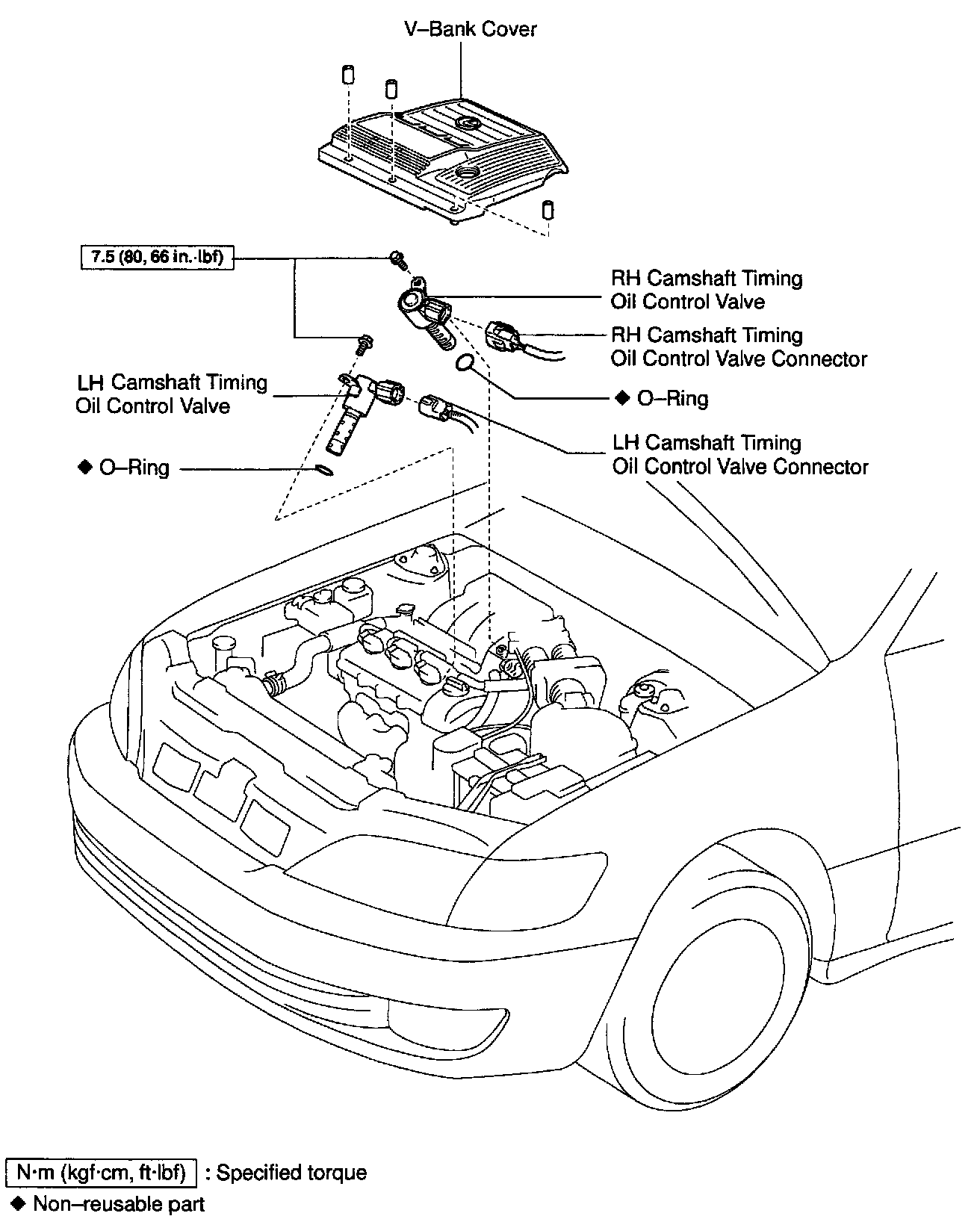 V–Bank Cover

7.5 (80, 66 in.·lbf)

RH Camshaft Timing Oil Control Valve

RH Camshaft Timing Oil Control Valve Connector

LH Camshaft Timing Oil Control Valve

◆ O–Ring

◆ O–Ring

LH Camshaft Timing Oil Control Valve Connector

N·m (kgf·cm, ft·lbf) : Specified torque

◆ Non–reusable part