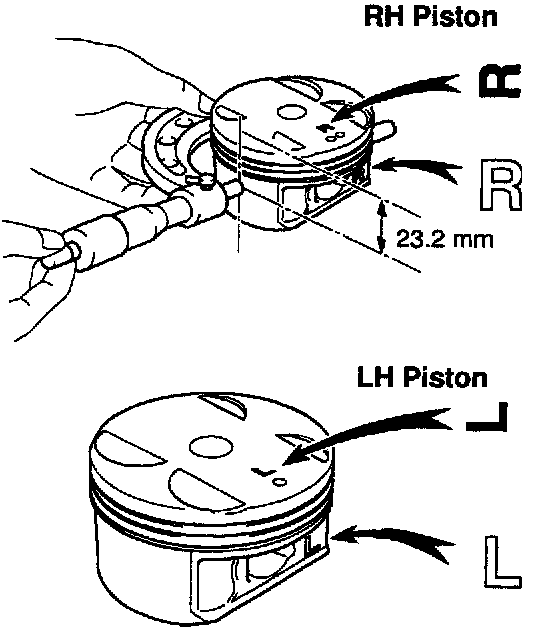 RH Piston

R

R

23.2 mm

LH Piston

L

L